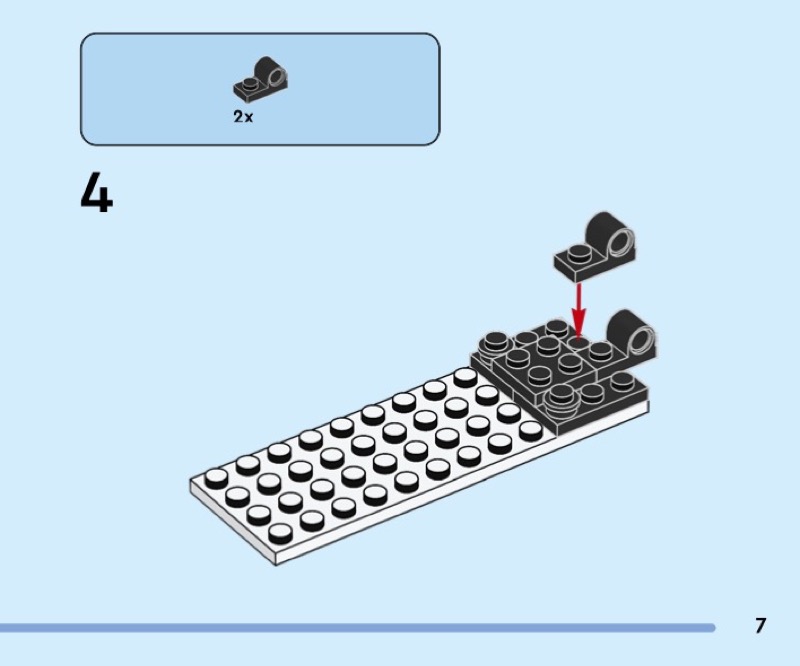 2x

4

7