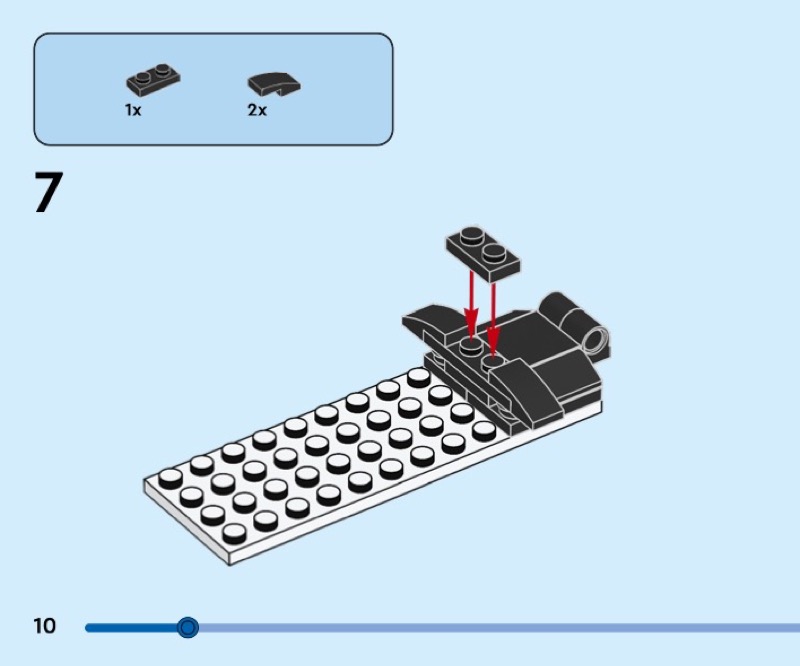 1x
2x

7

10