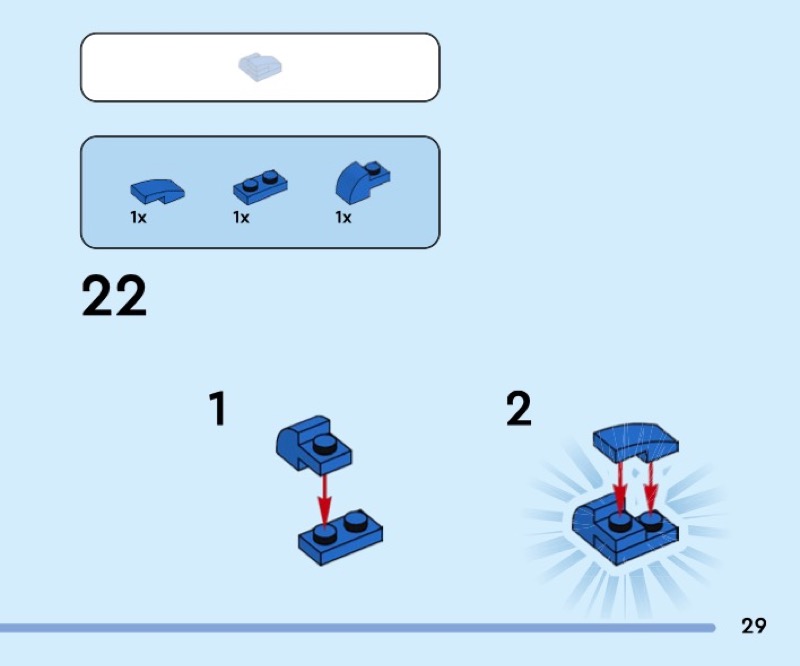 1x 1x 1x

22

1

2

29