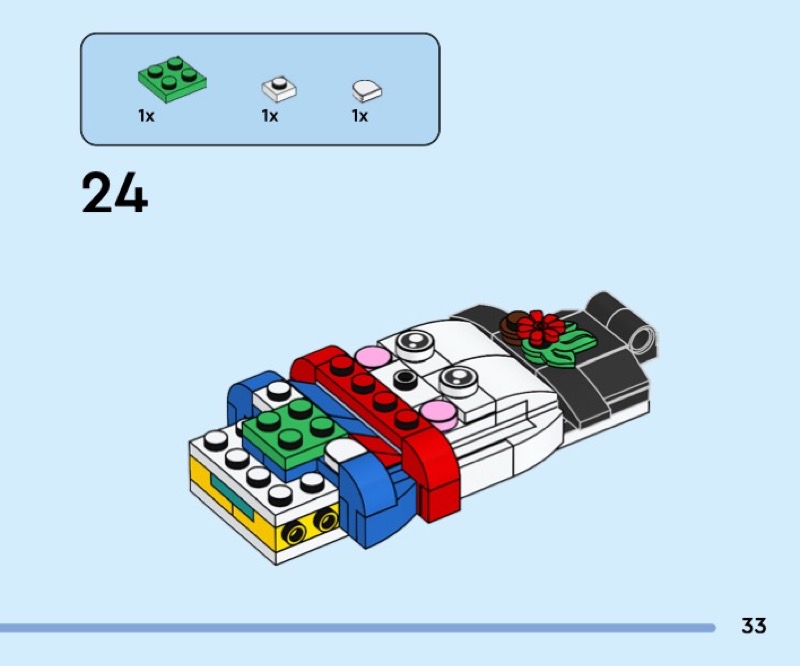 1x 1x 1x

24

33