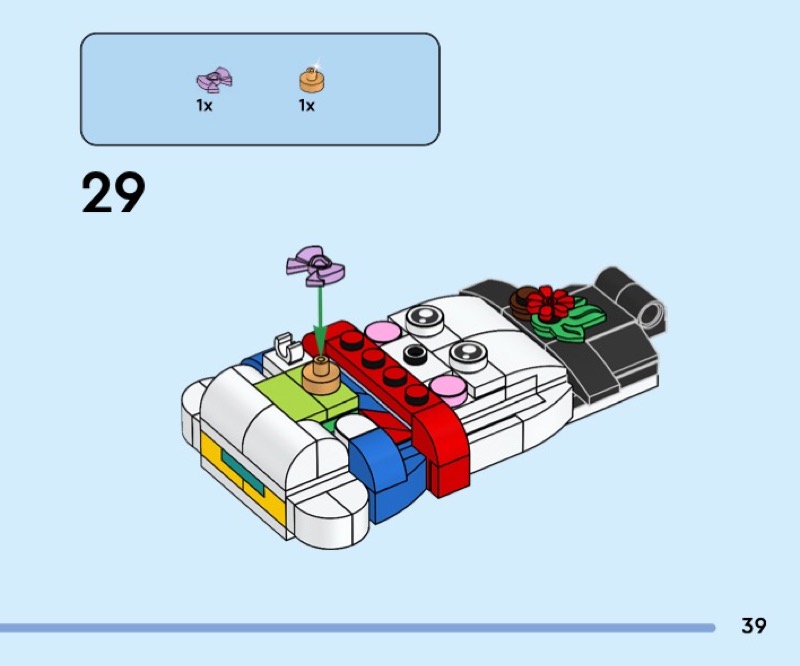 1x 1x

29

39