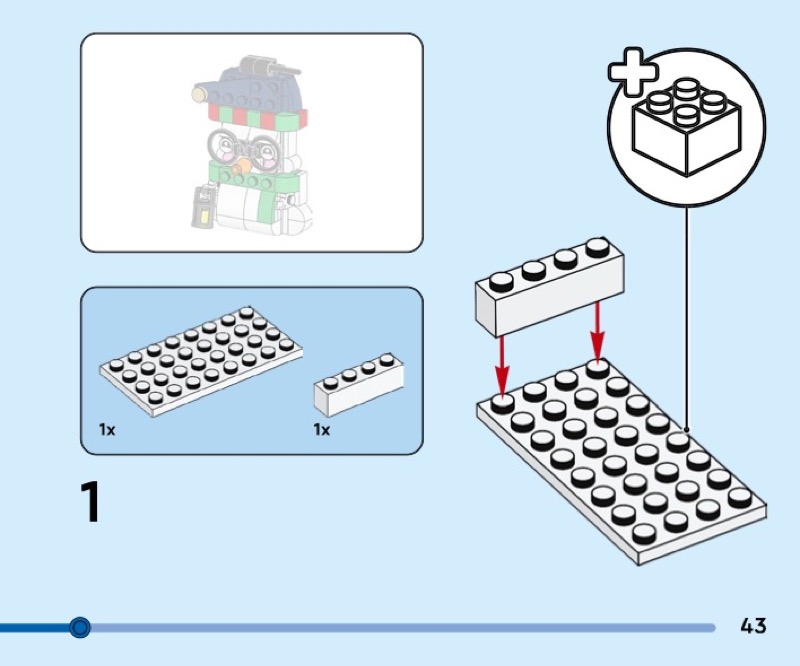 1x

1x

1

43