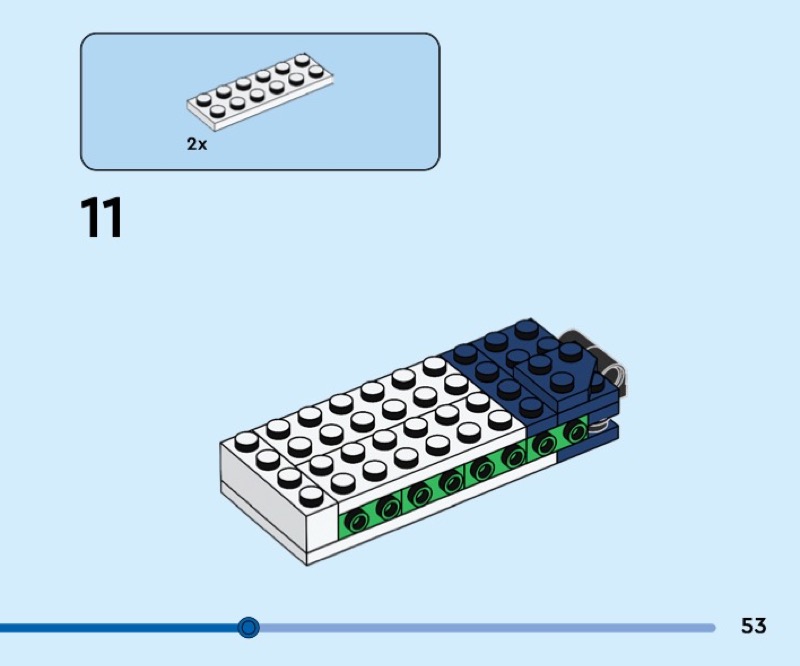 2x

11

53