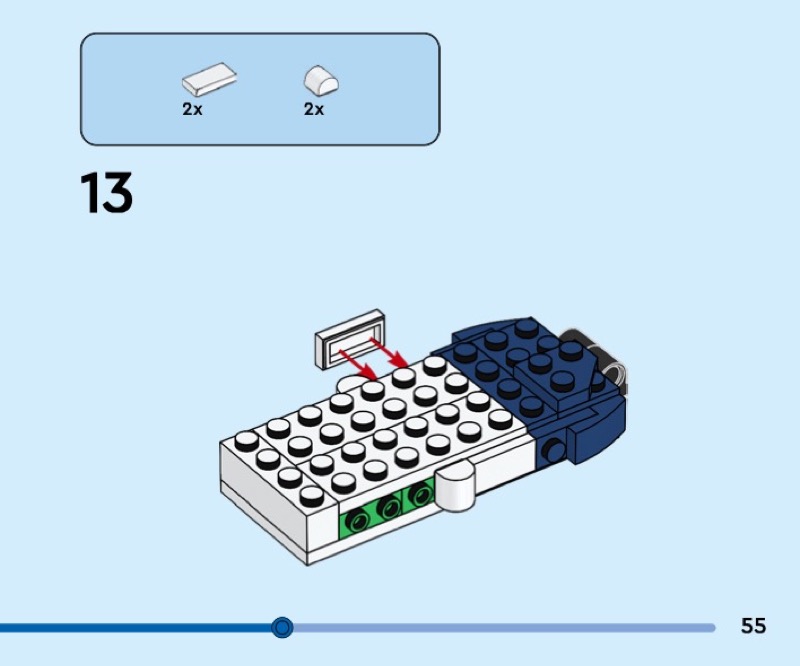 2x

2x

13

55