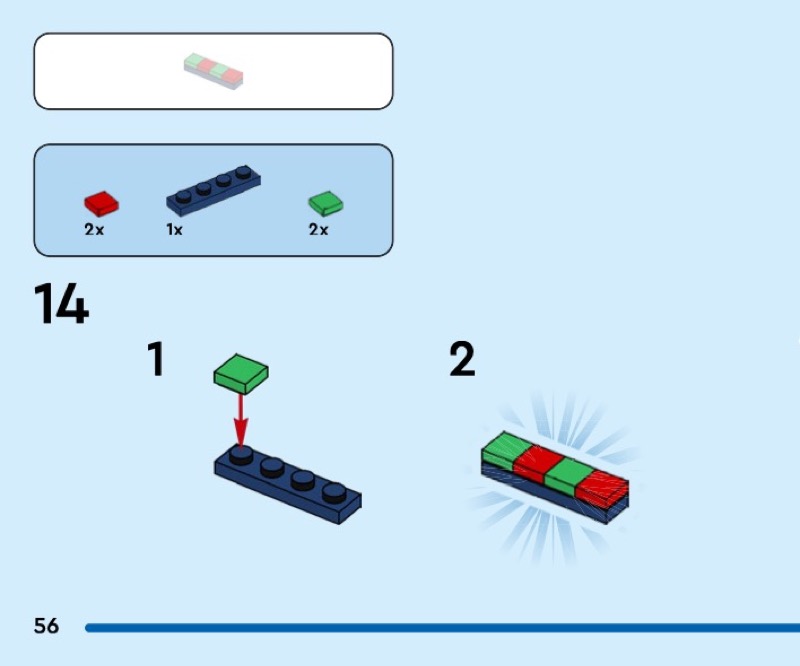 2x 1x 2x

14

1

2

56