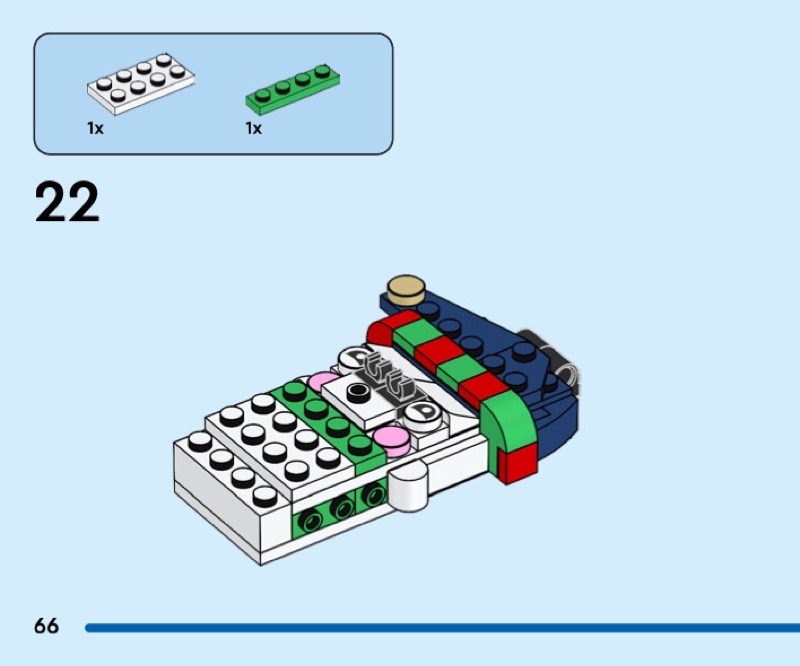 1x

1x

22

66