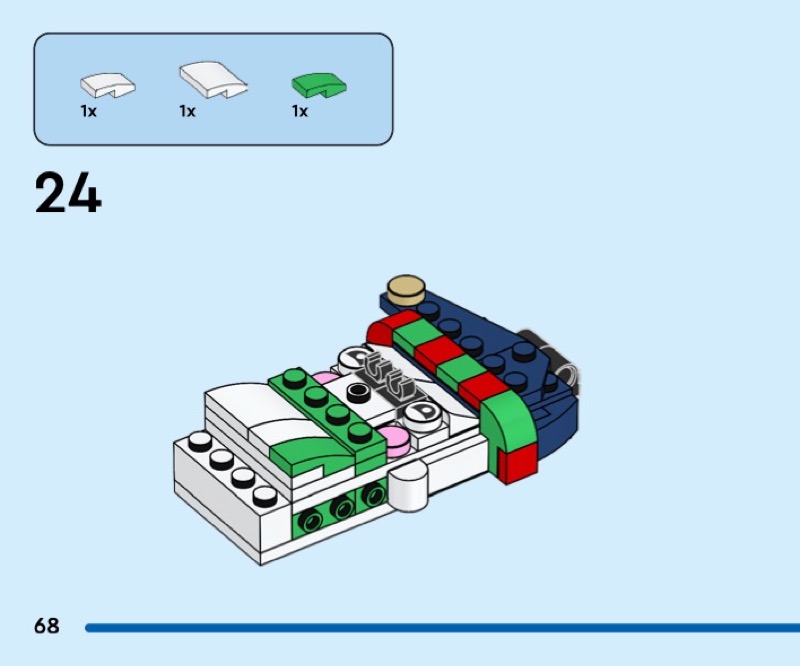 1x 1x 1x

24

68