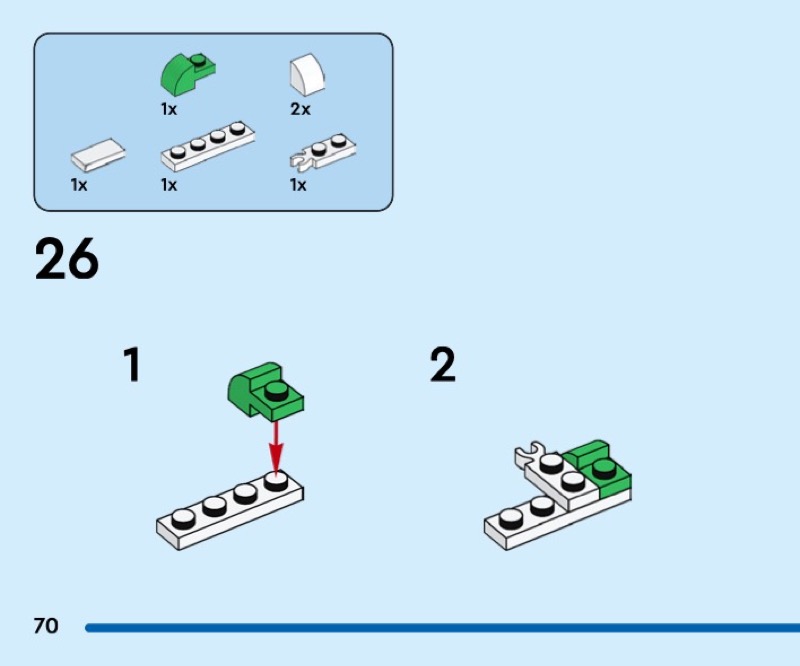 1x
2x
1x
1x
1x

26

1

2

70