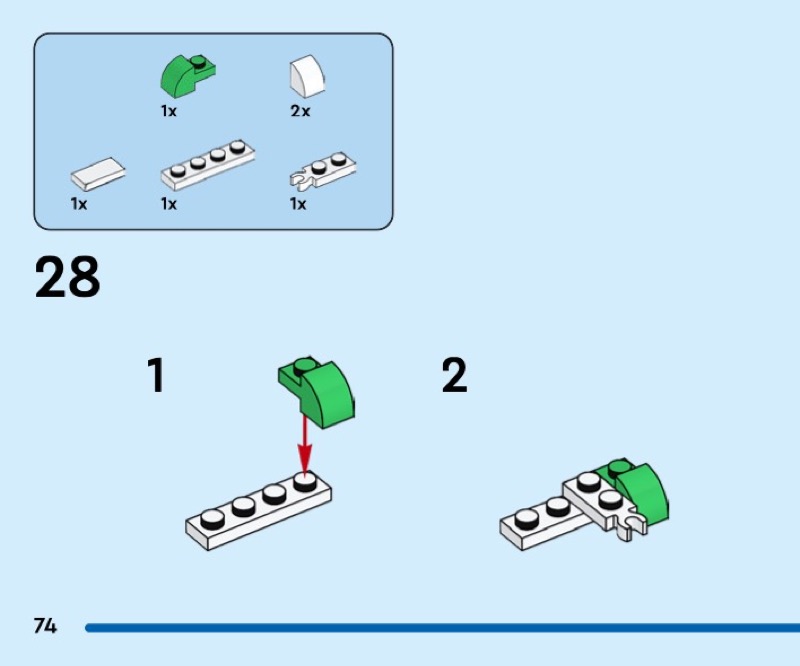 1x
2x
1x
1x
1x

28

1

2

74