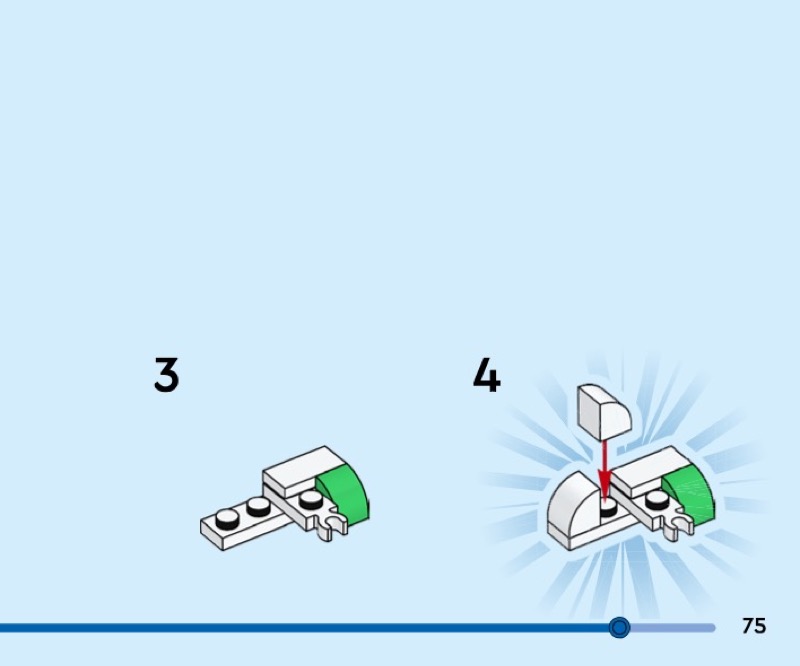 3

4

75