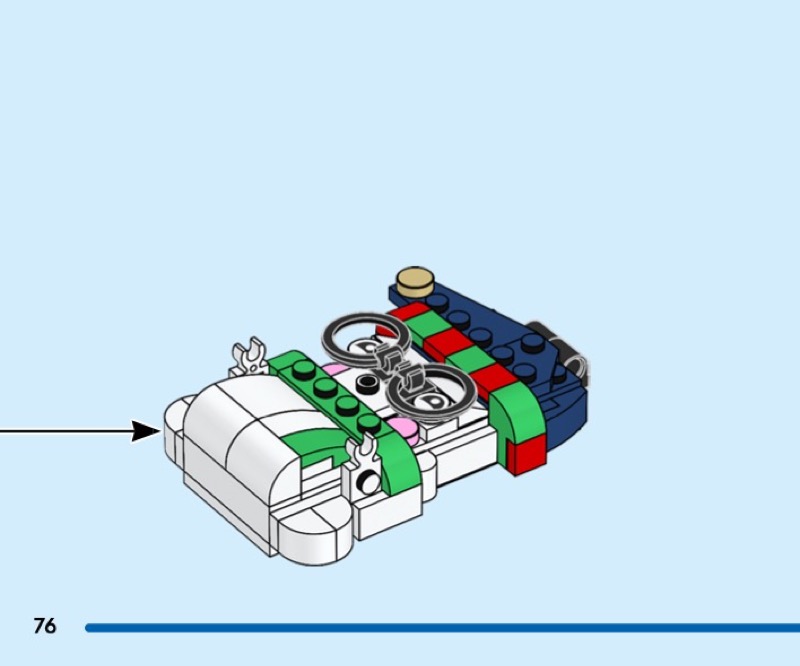 76