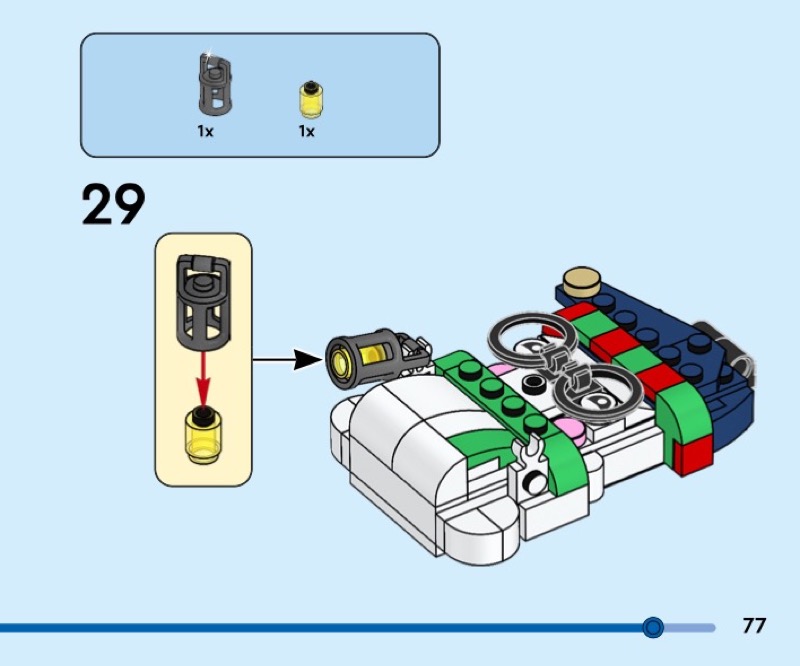 1x
1x

29

77