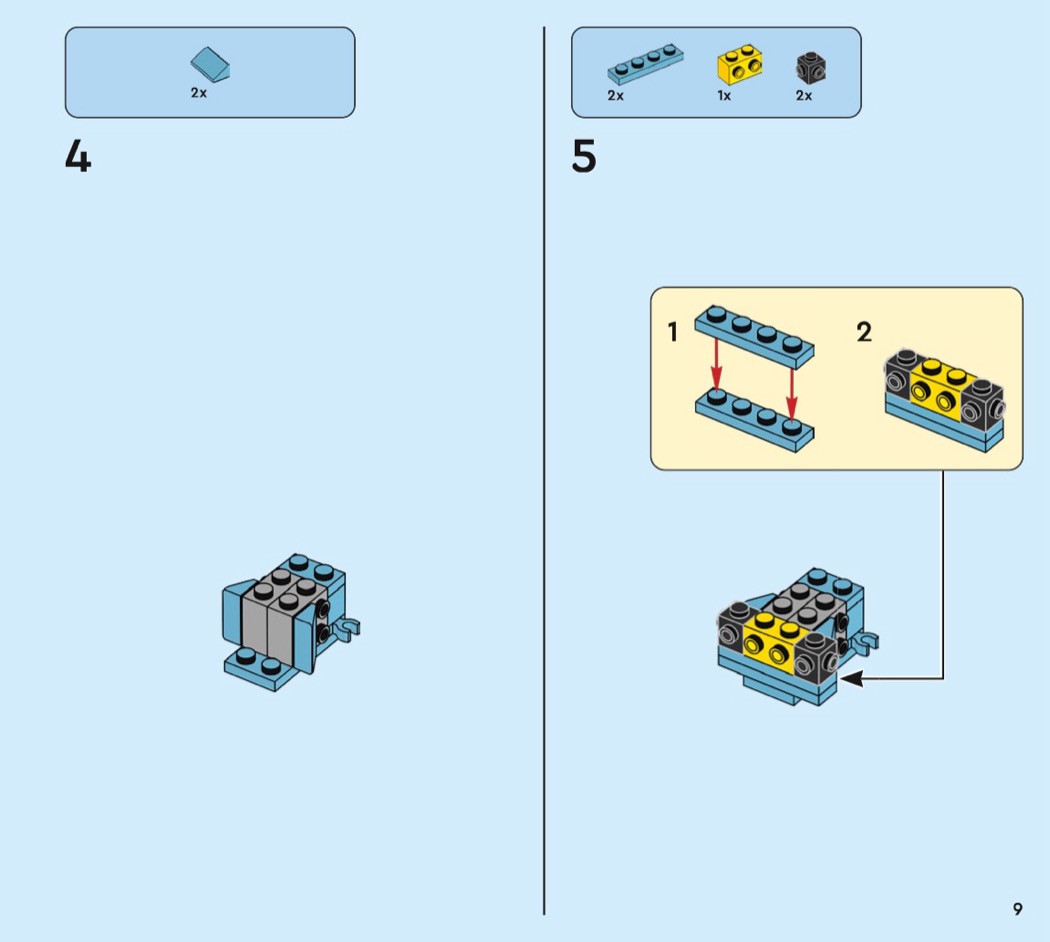 2x

4

2x 1x 2x

5

1

2

9