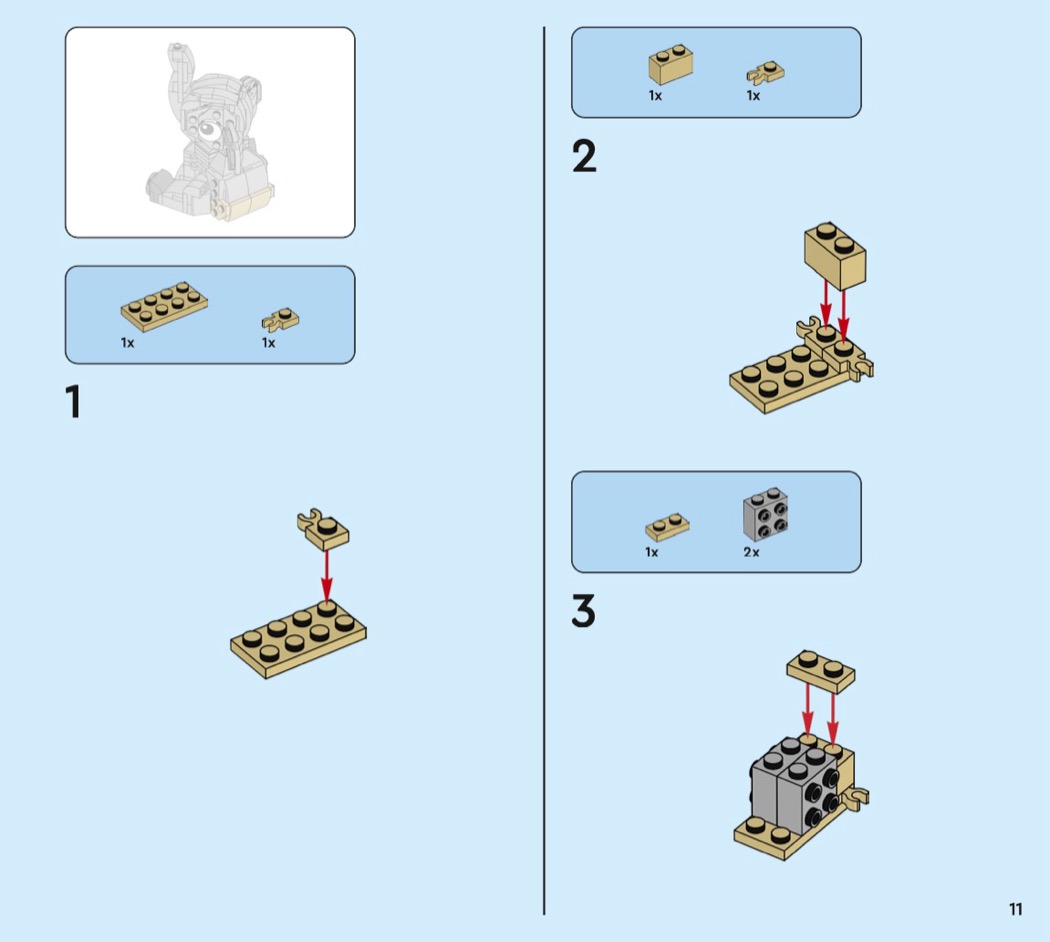 1x
1x

1

1x
1x

2

1x
2x

3

11