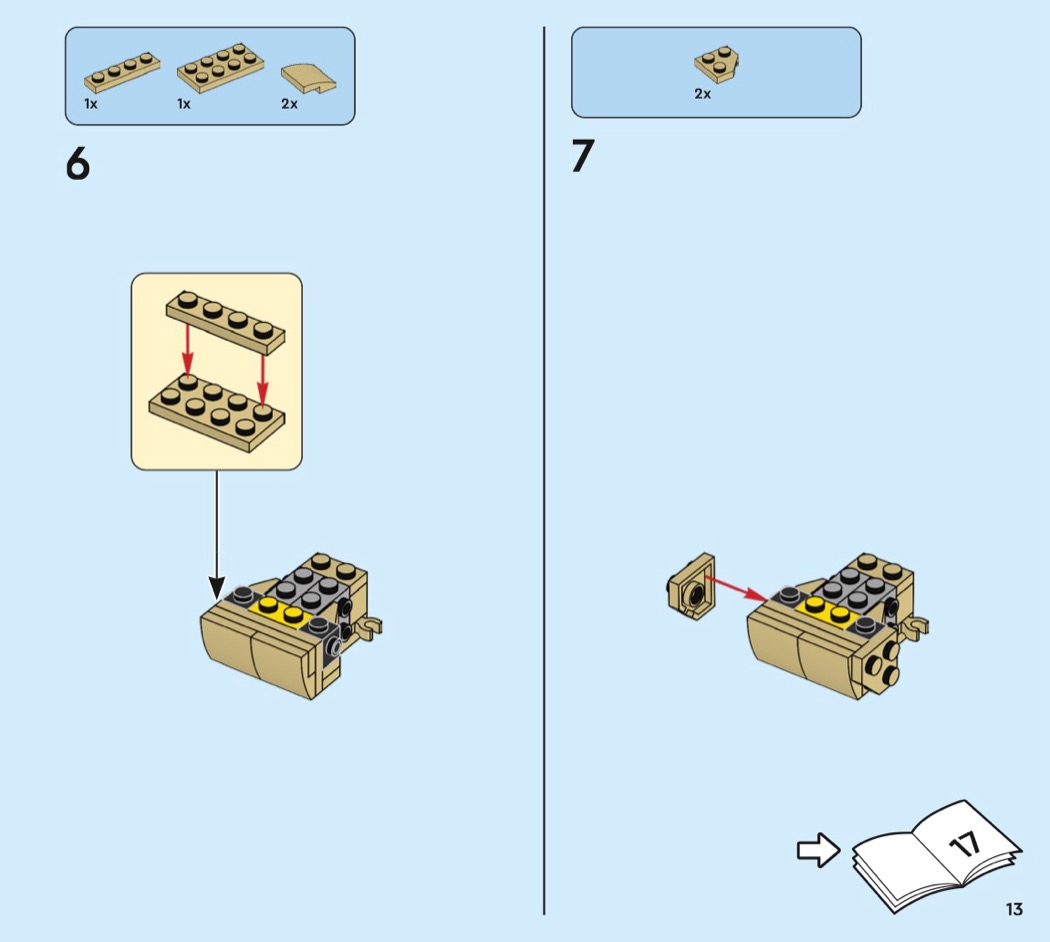 1x 1x 2x

6

2x

7

17

13