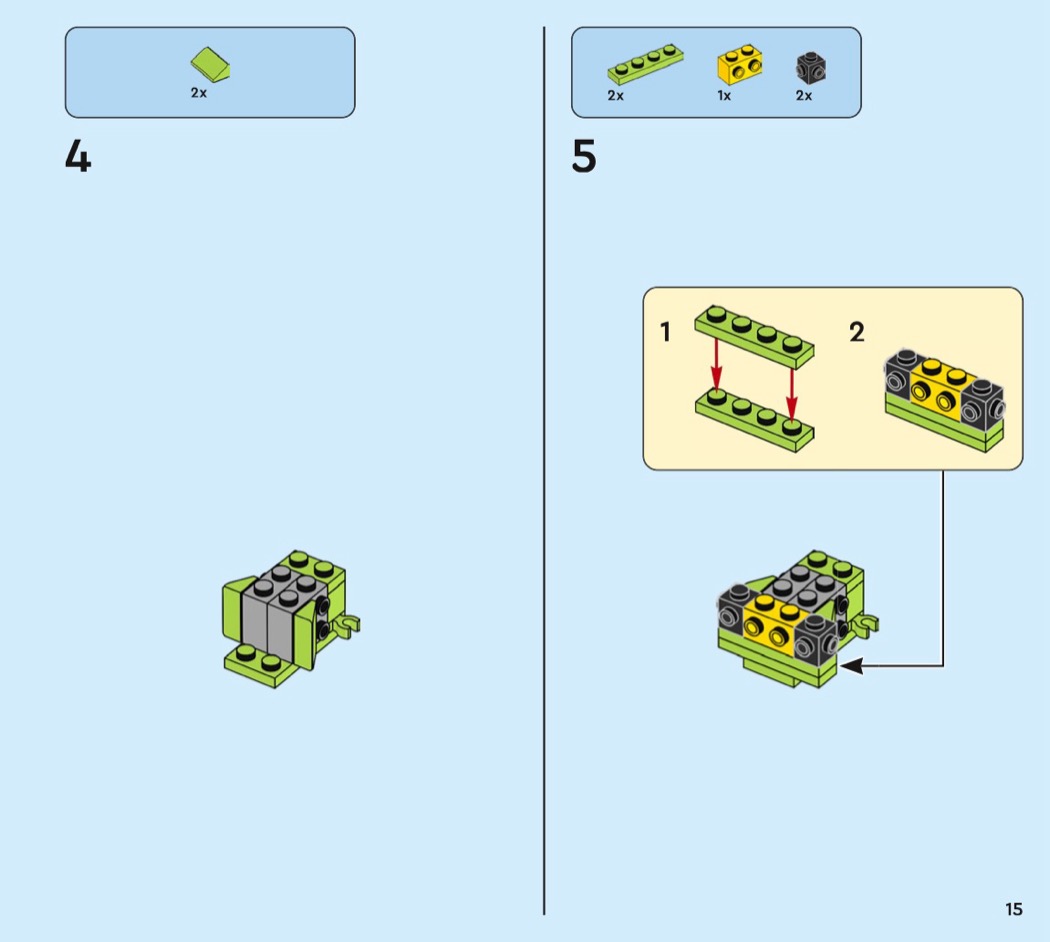 2x

4

2x 1x 2x

5

1

2

15