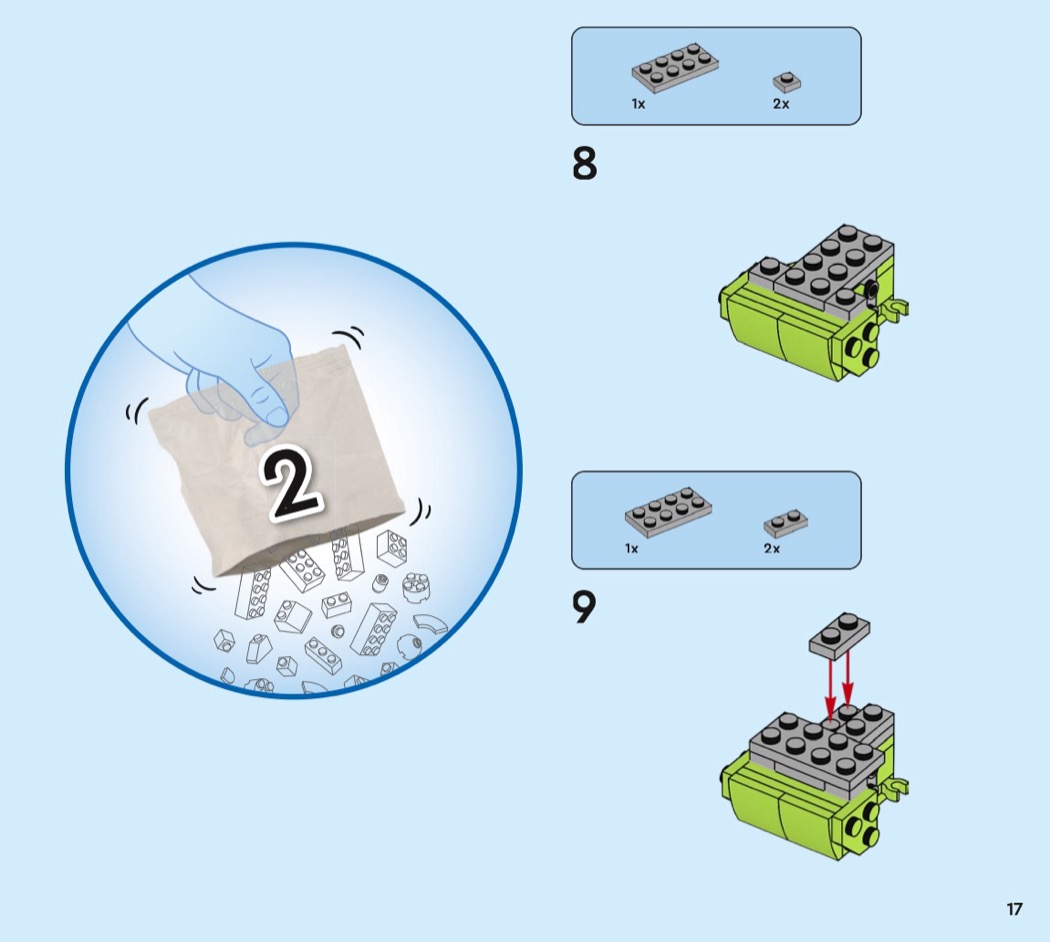 2

1x
2x

8

1x
2x

9

17