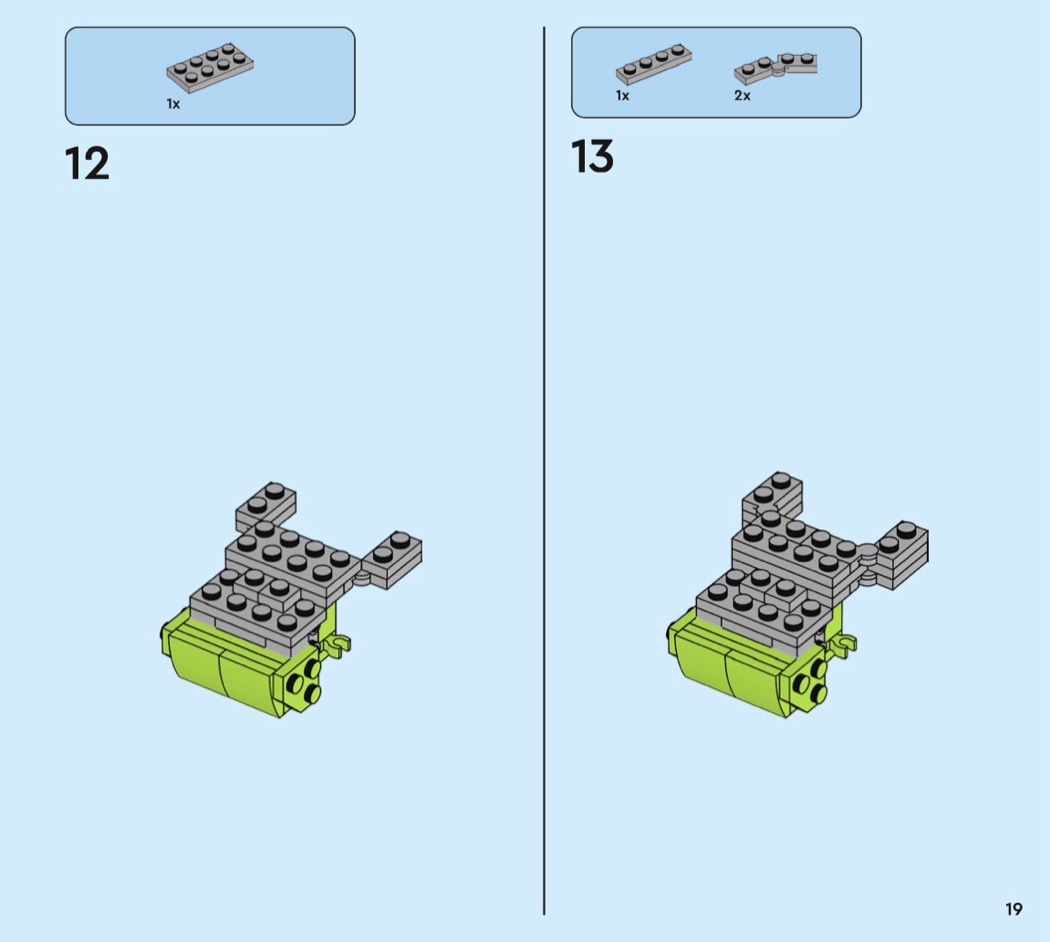 1x

12

1x 2x

13

19