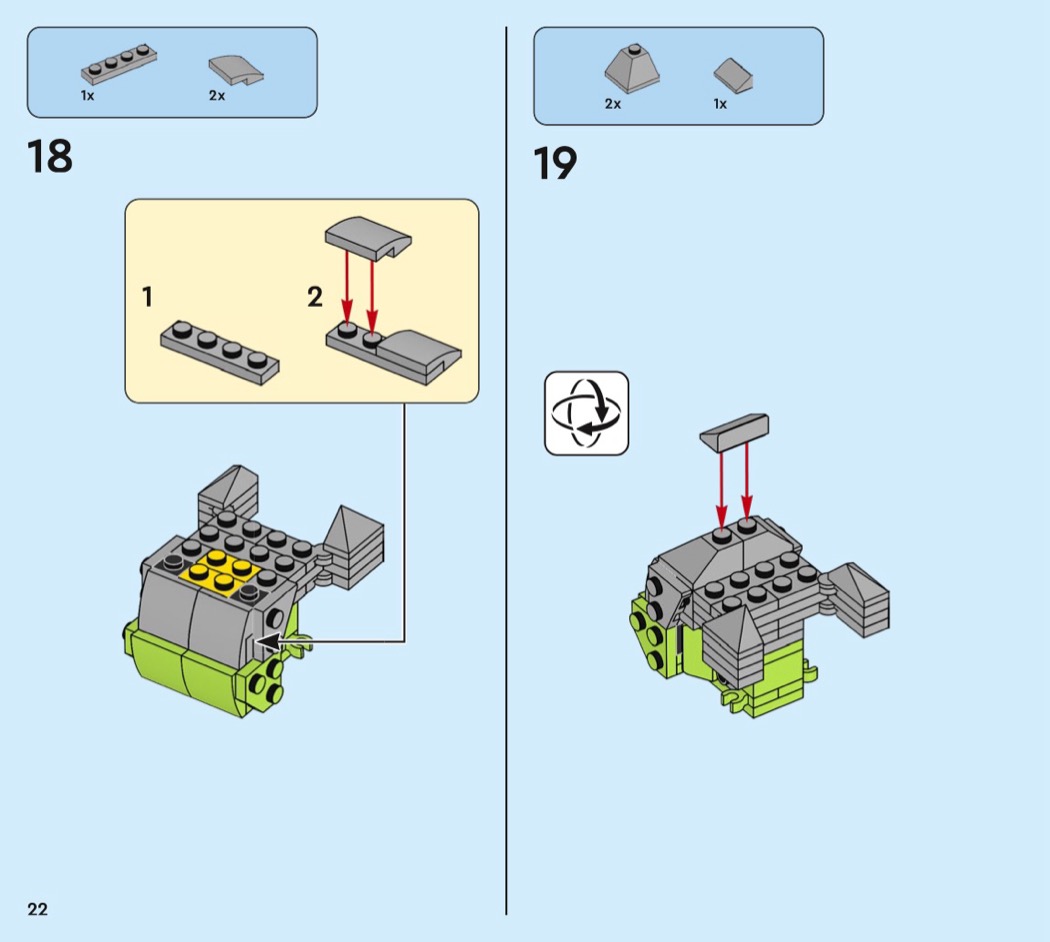 1x 2x

18

1

2

2x 1x

19

22