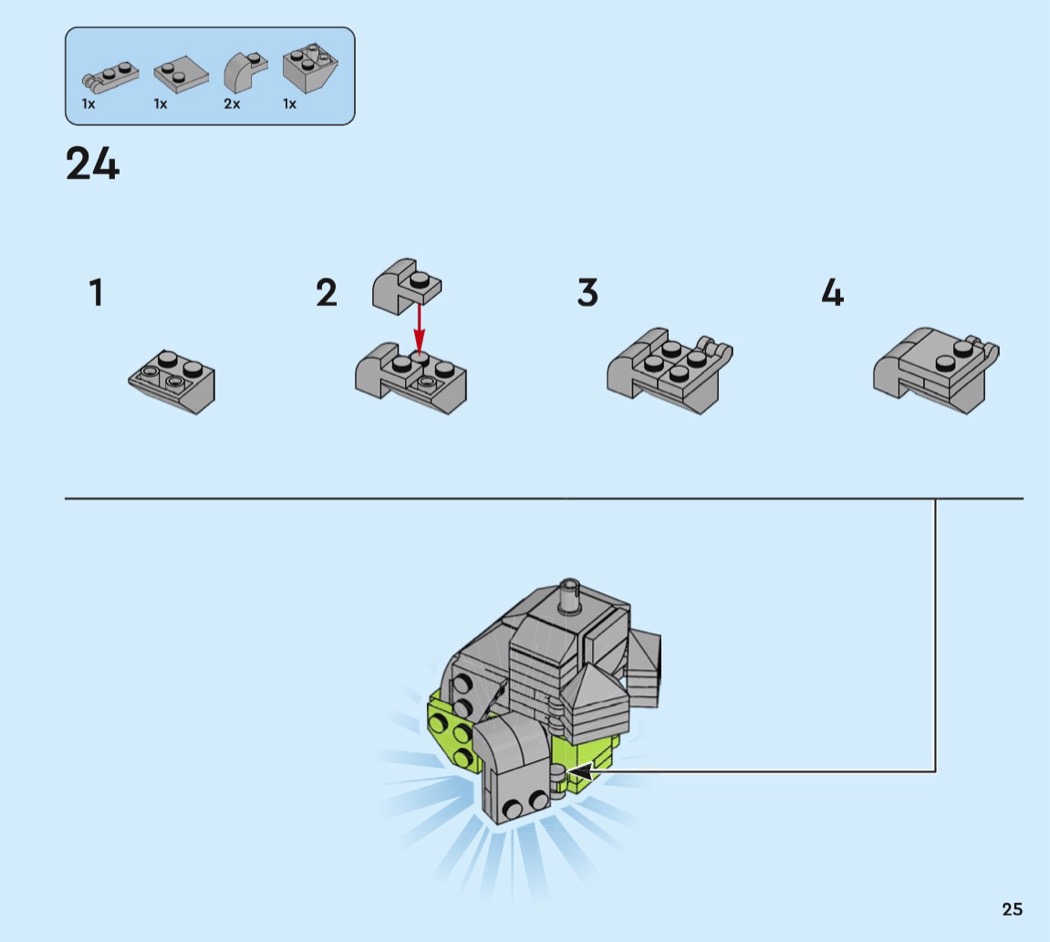 1x 1x 2x 1x

24

1

2

3

4

25