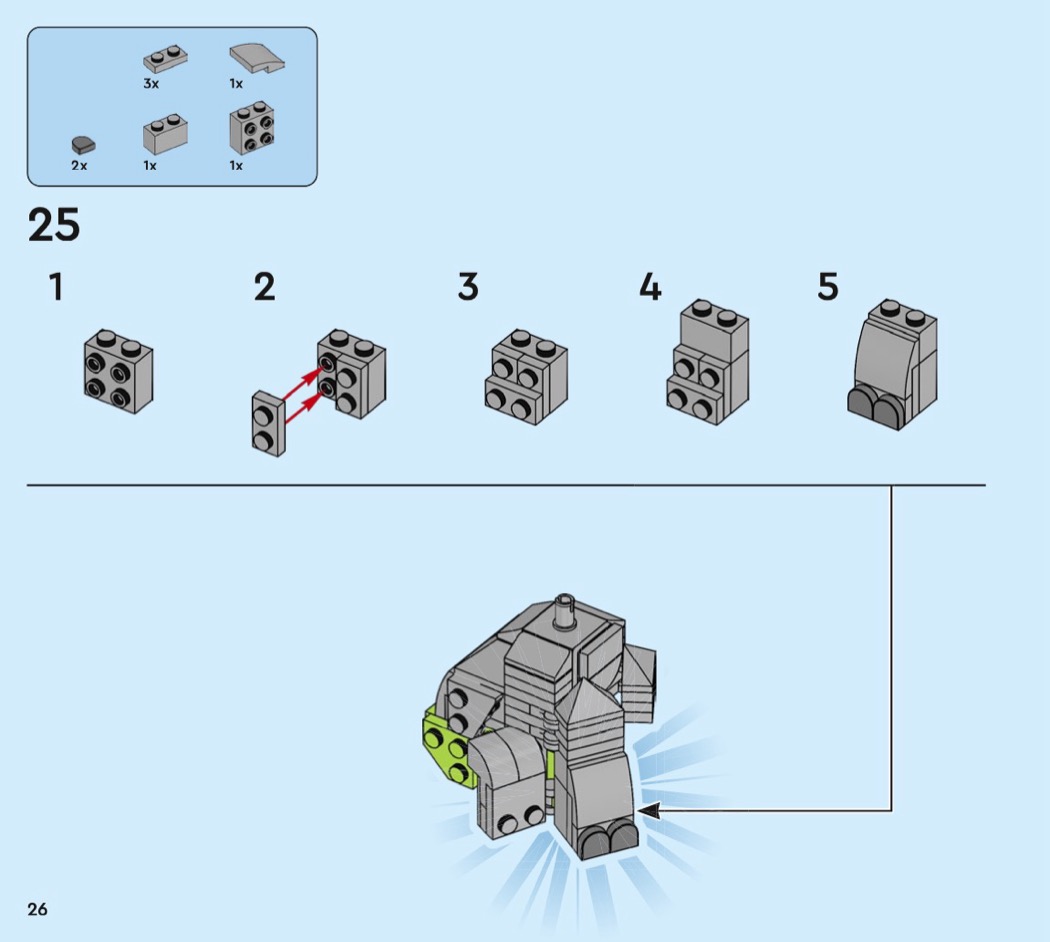 3x
1x
2x
1x
1x

25

1

2

3

4

5

26