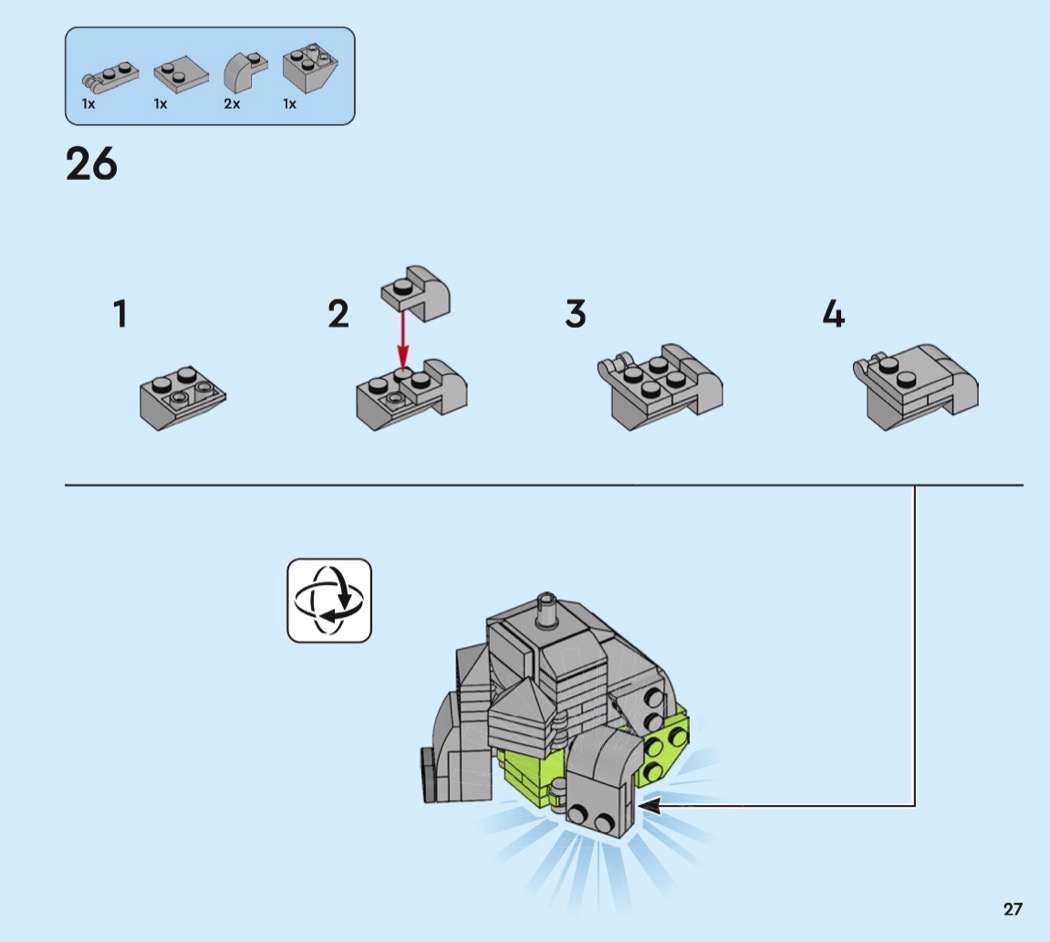 1x 1x 2x 1x

26

1

2

3

4

27