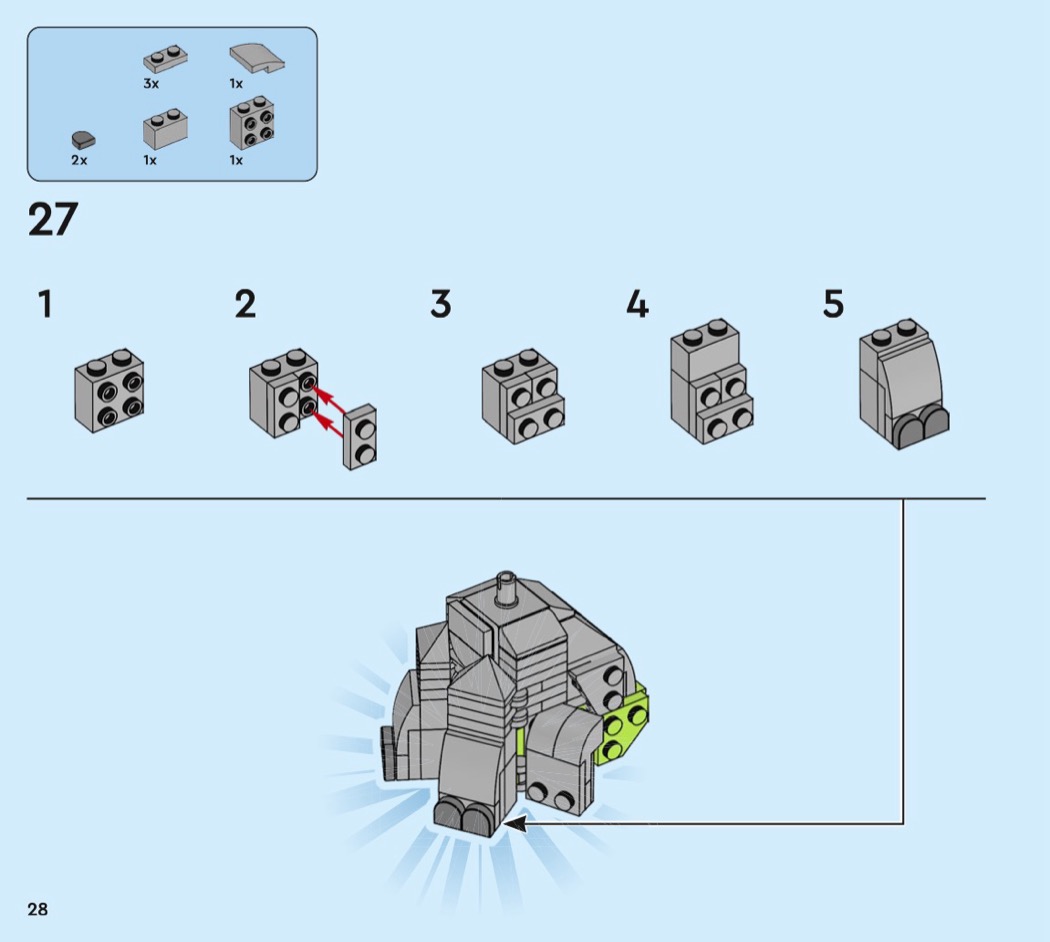 3x
1x
2x
1x
1x

27

1

2

3

4

5

28