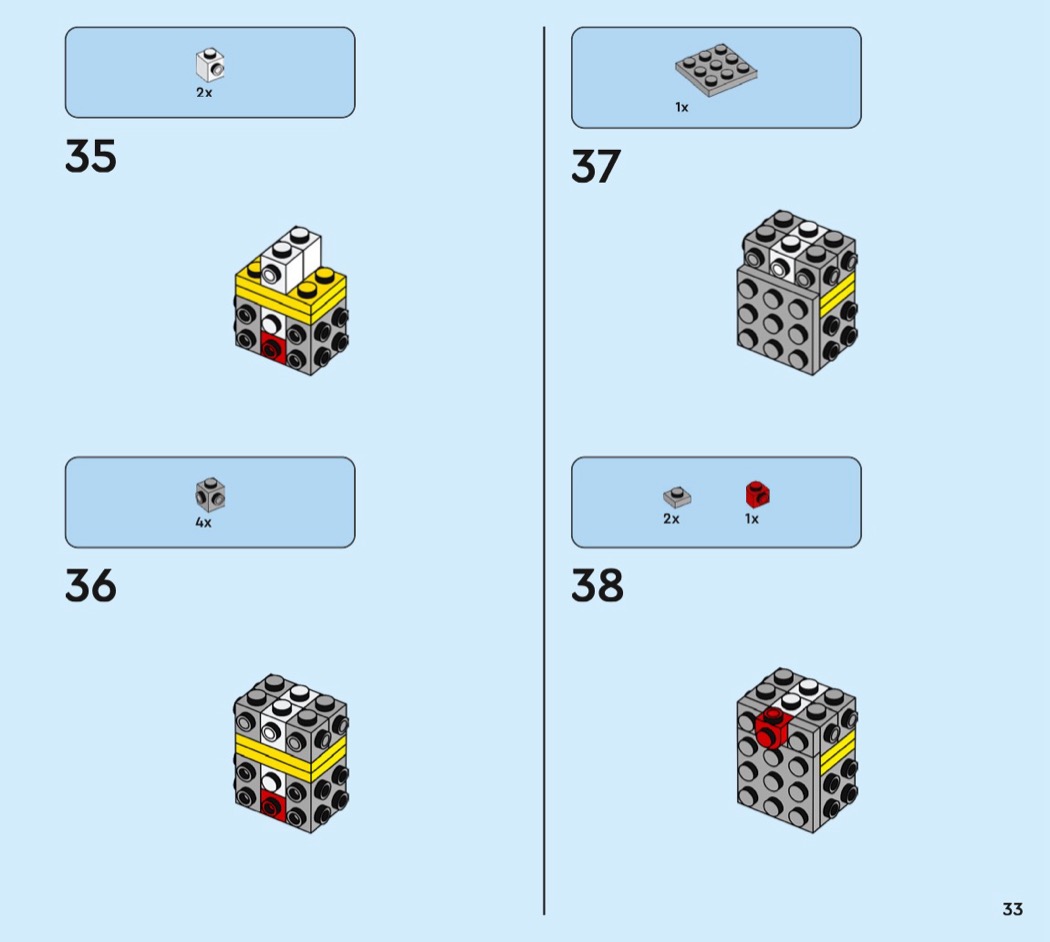 2x

35

4x

36

1x

37

2x 1x

38

33