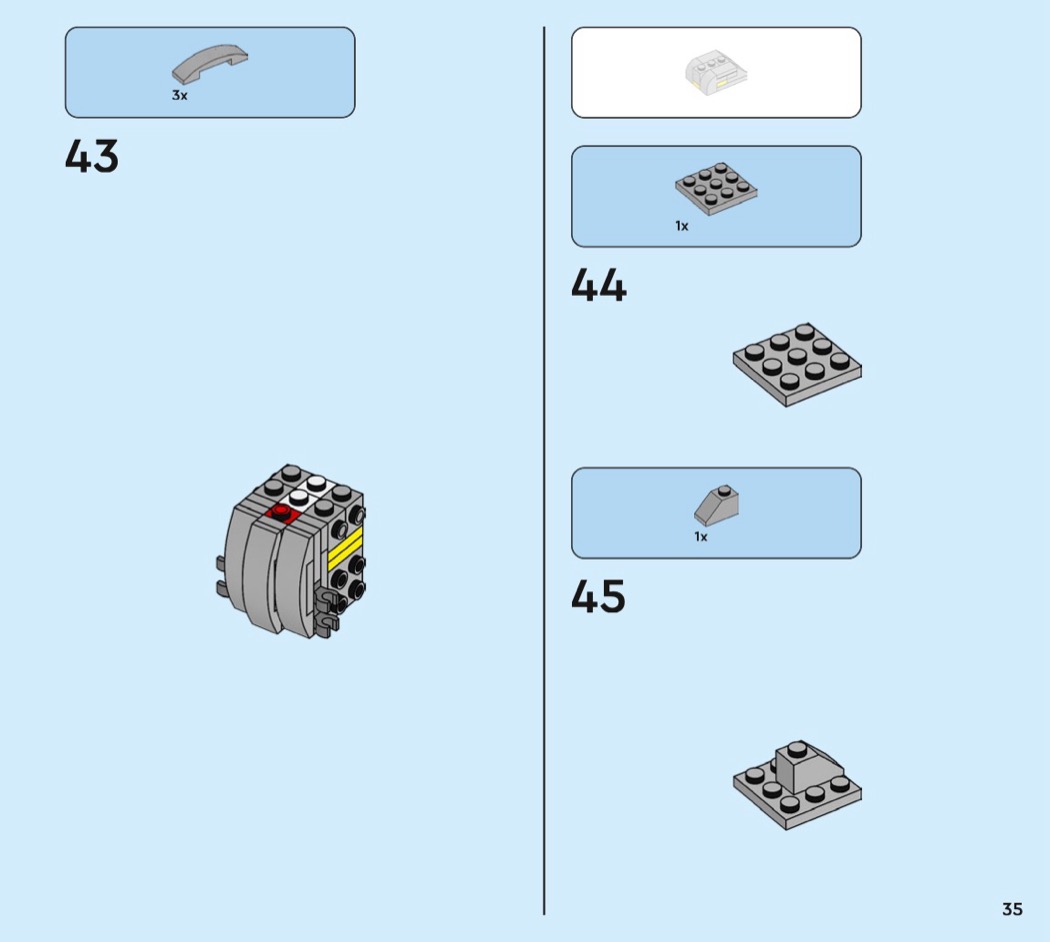 3x

43

1x

44

1x

45

35