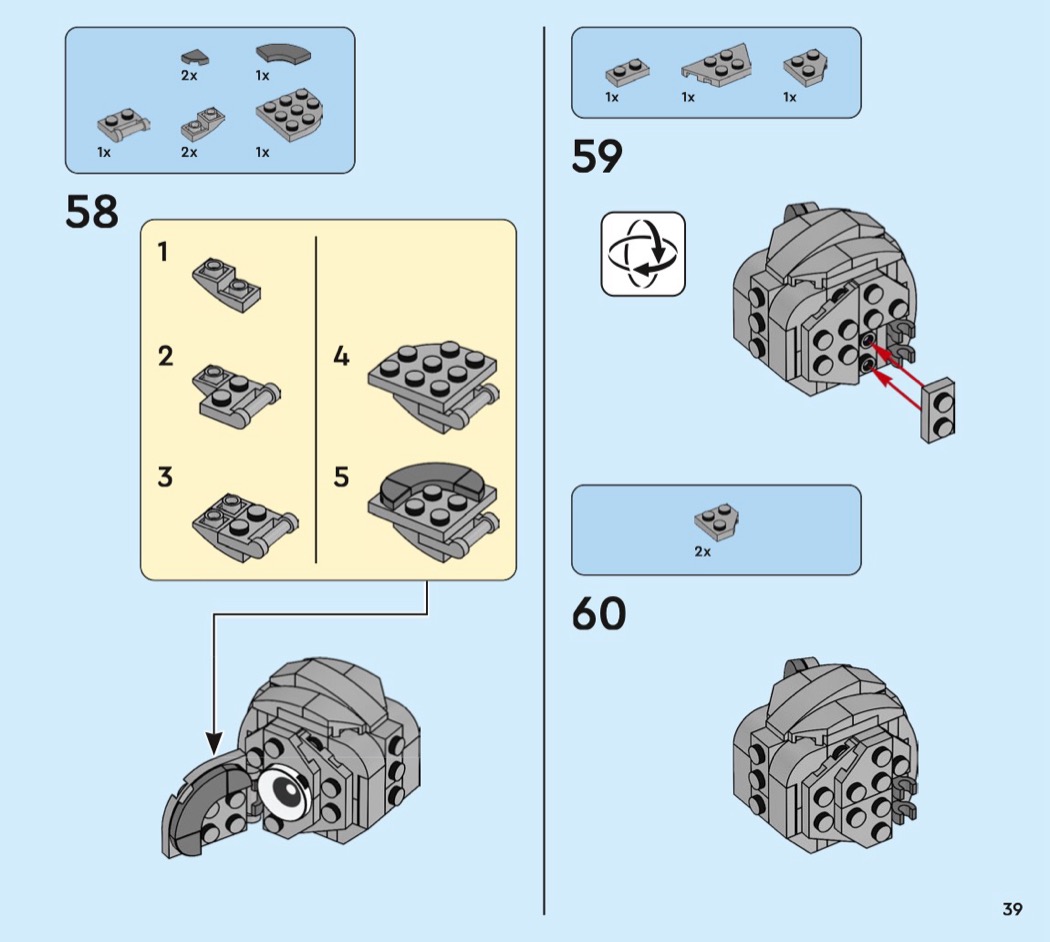 2x 1x
1x 2x 1x

58

1

2

3

4

5

1x 1x 1x

59

2x

60

39