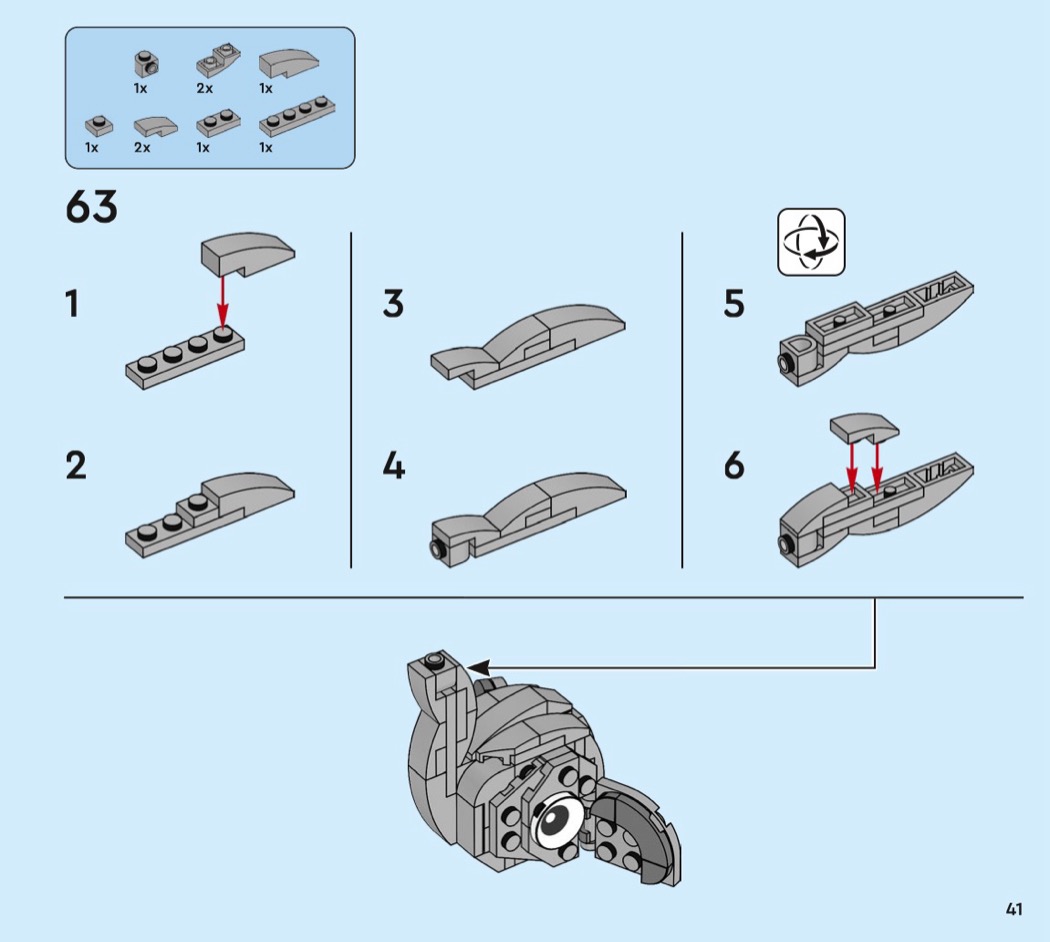 1x 2x 1x
1x 2x 1x 1x

63

1

2

3

4

5

6

41