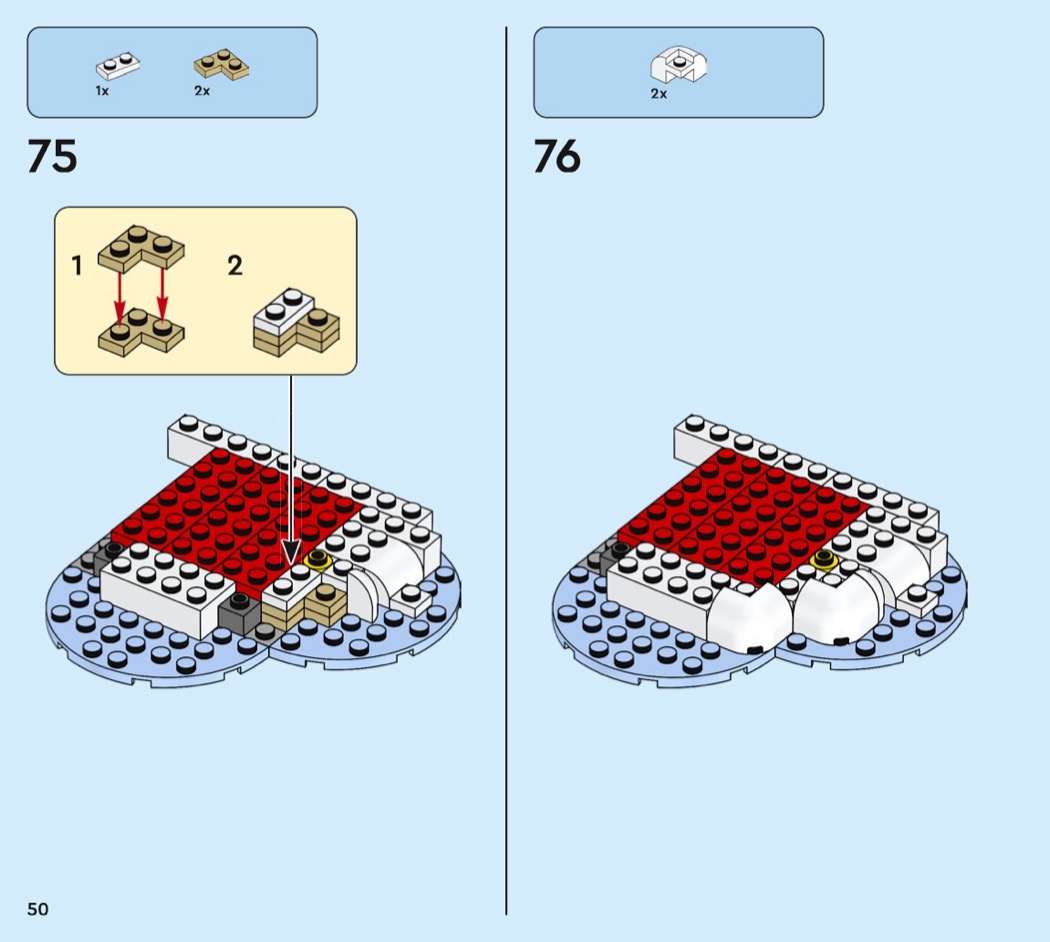 1x 2x

75

1 2

2x

76

50