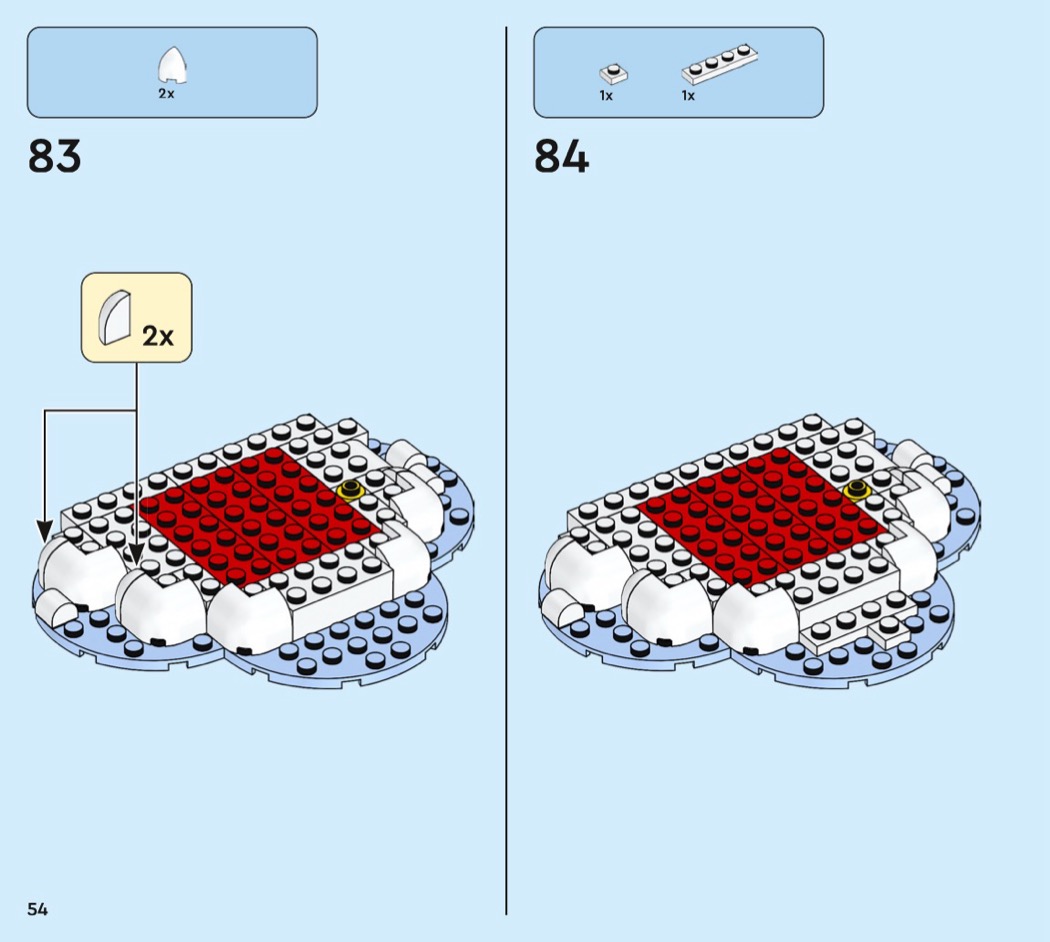 2x

83

2x

1x 1x

84

54