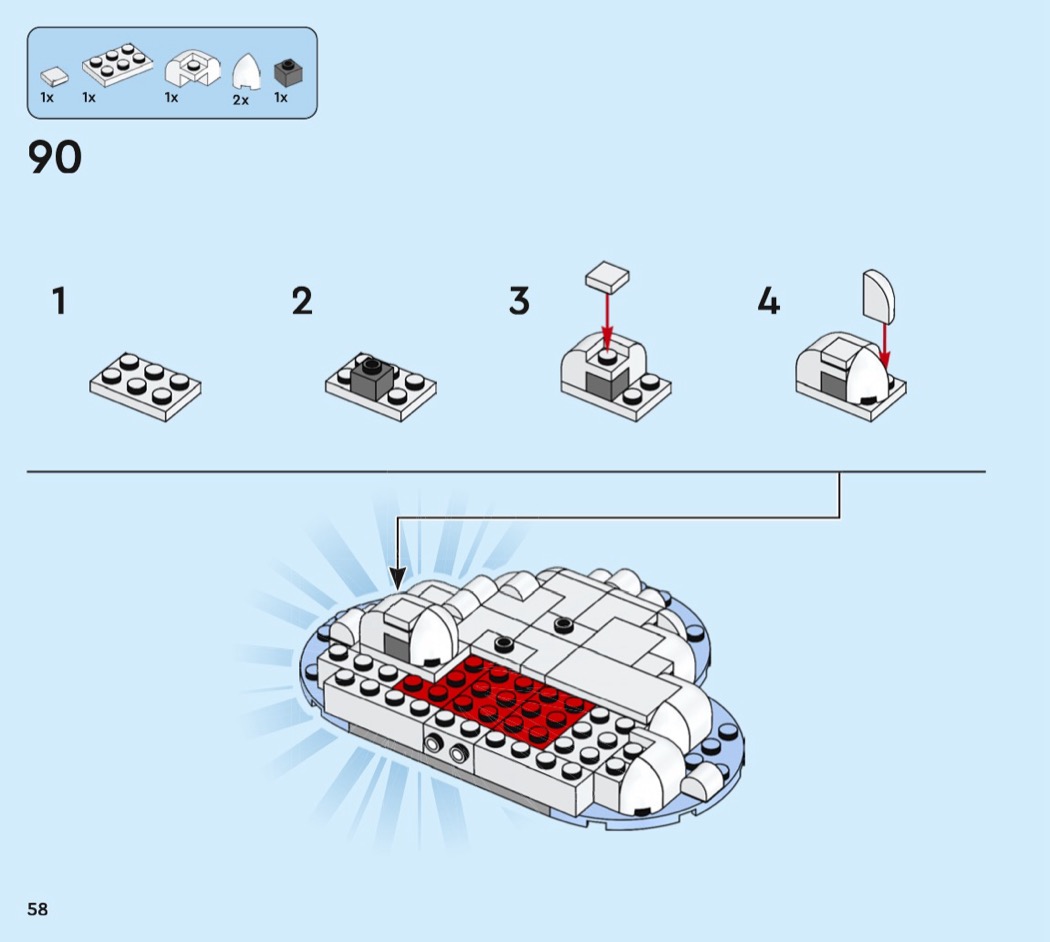 1x 1x 1x 2x 1x

90

1

2

3

4

58