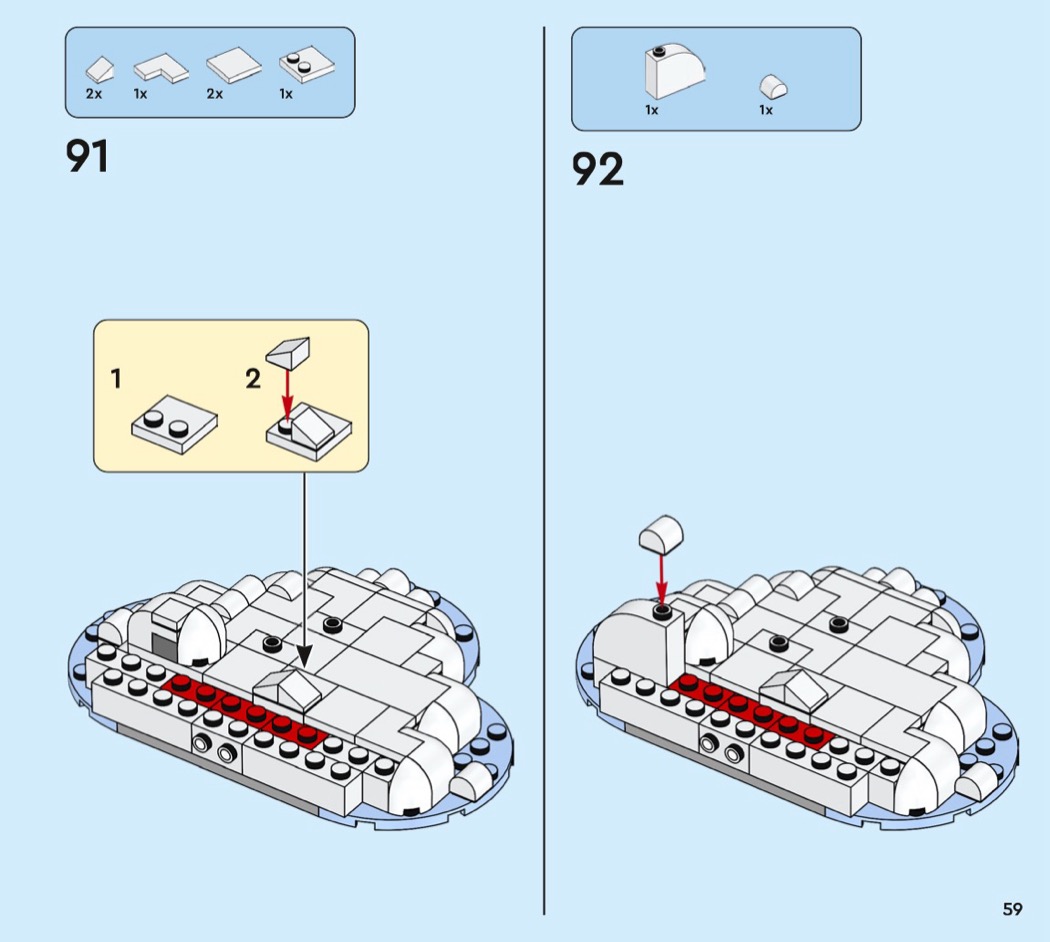 2x 1x 2x 1x

91

1 2

1x 1x

92

59