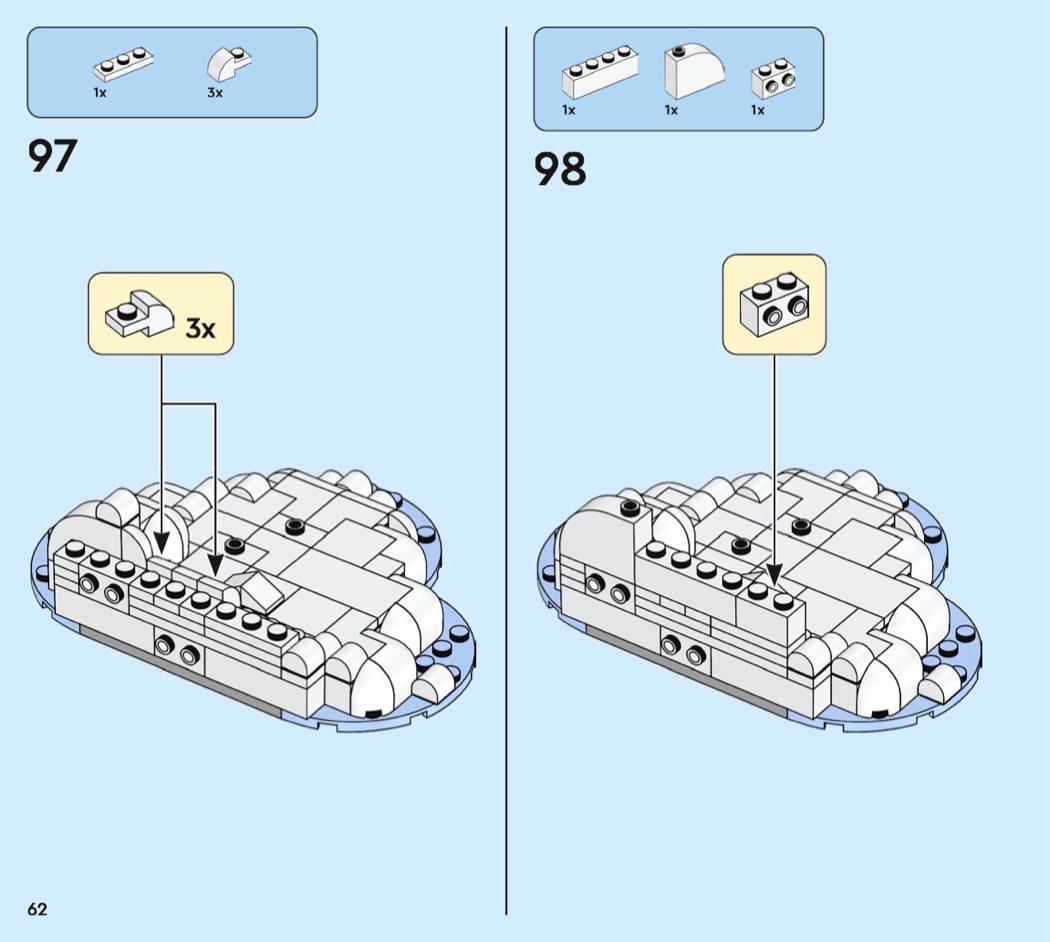 1x
3x

97

3x

1x
1x
1x

98

62