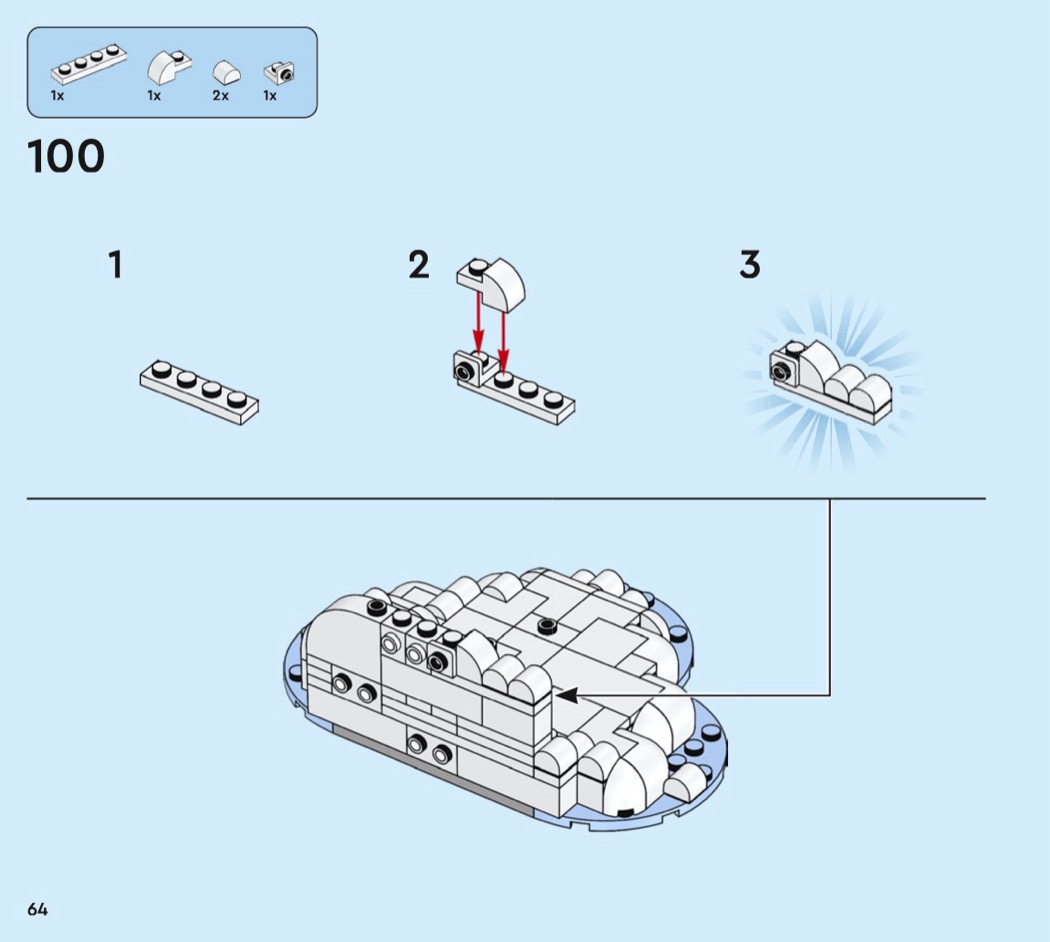 1x 1x 2x 1x

100

1

2

3

64