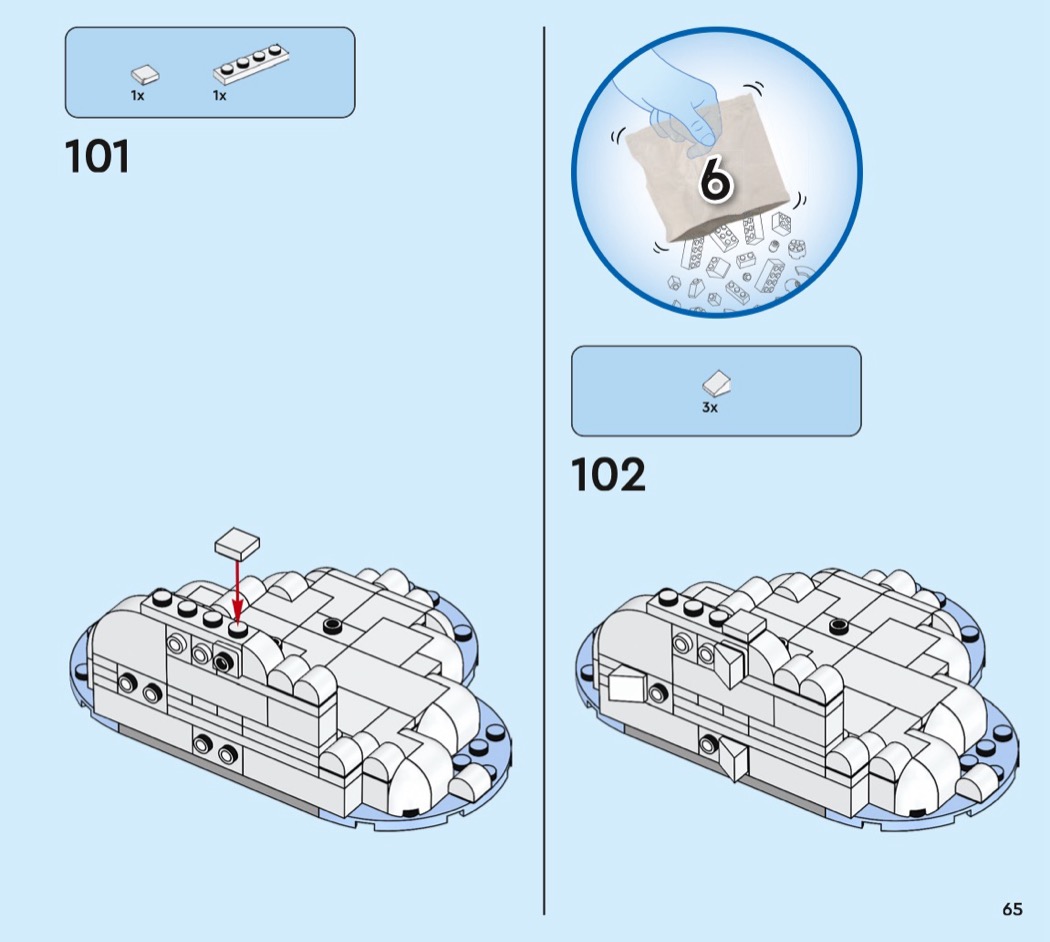 1x 1x

101

6

3x

102

65