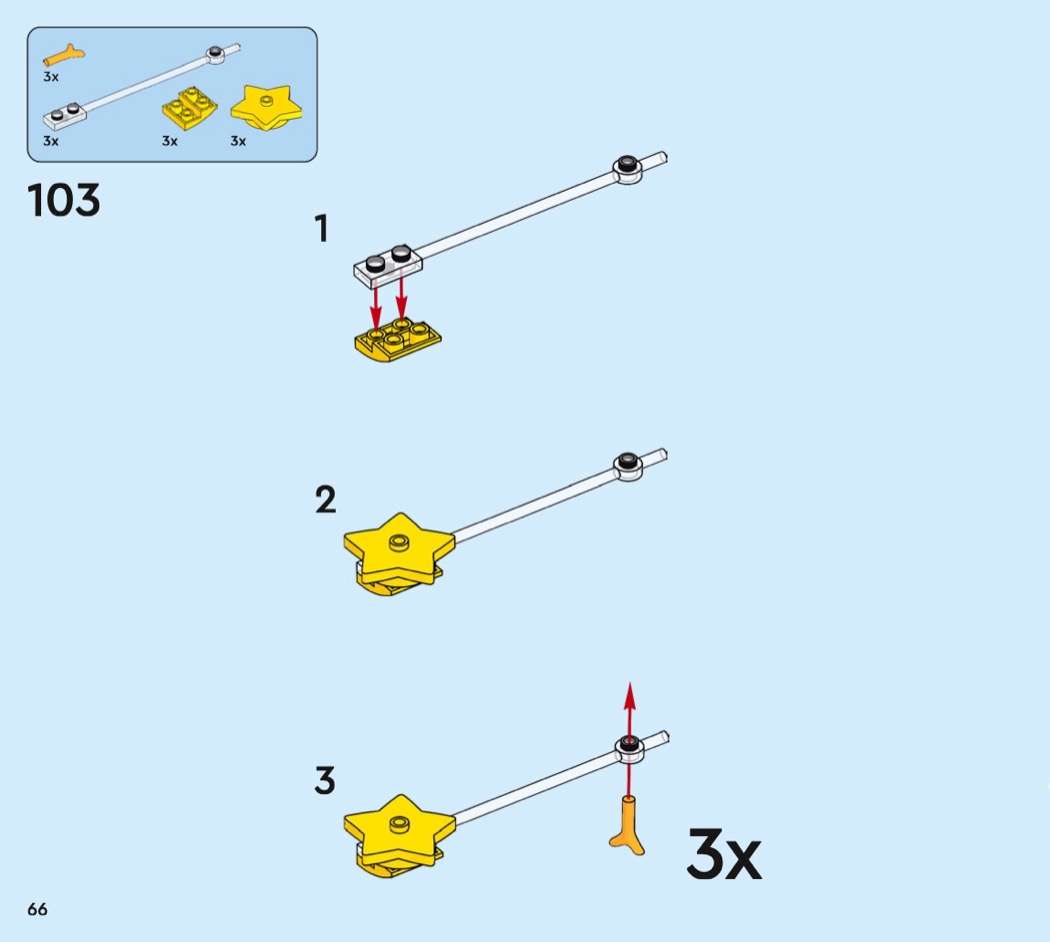 3x
3x
3x
3x

103

1

2

3

3x

66