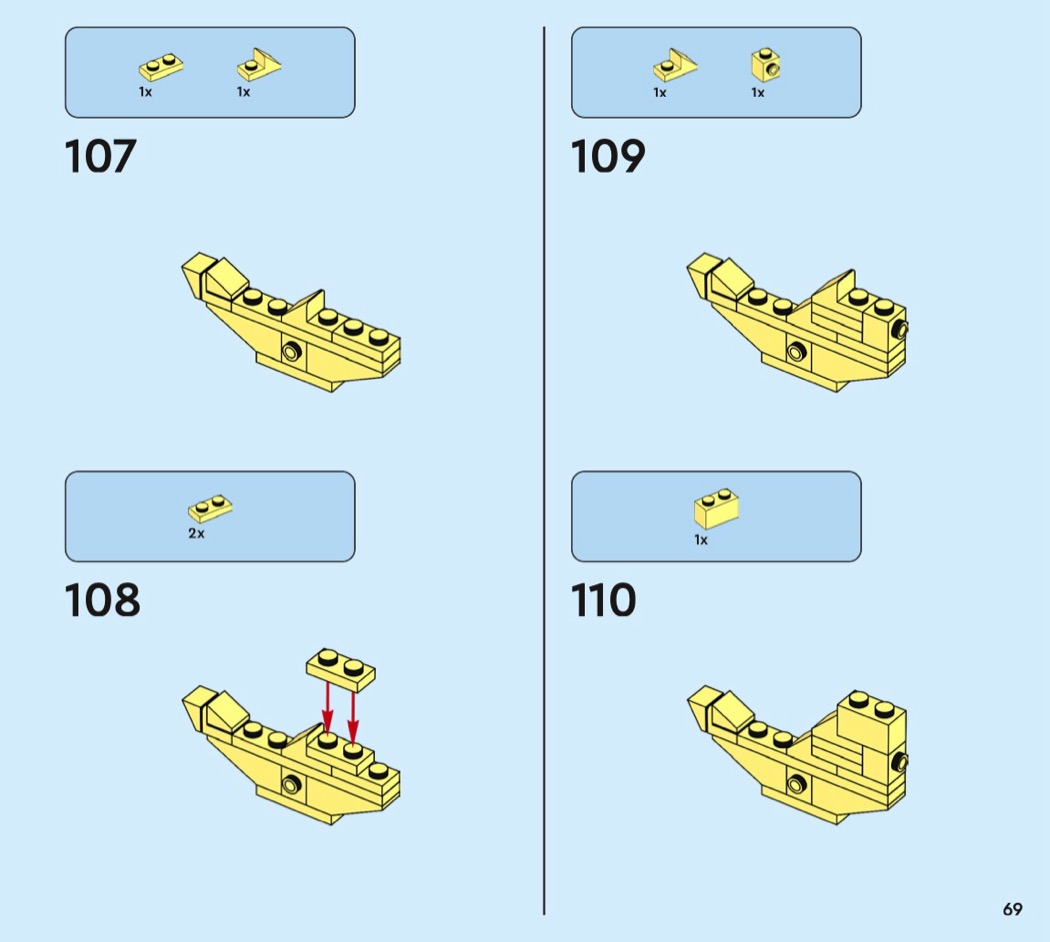 1x 1x

107

2x

108

1x 1x

109

1x

110

69