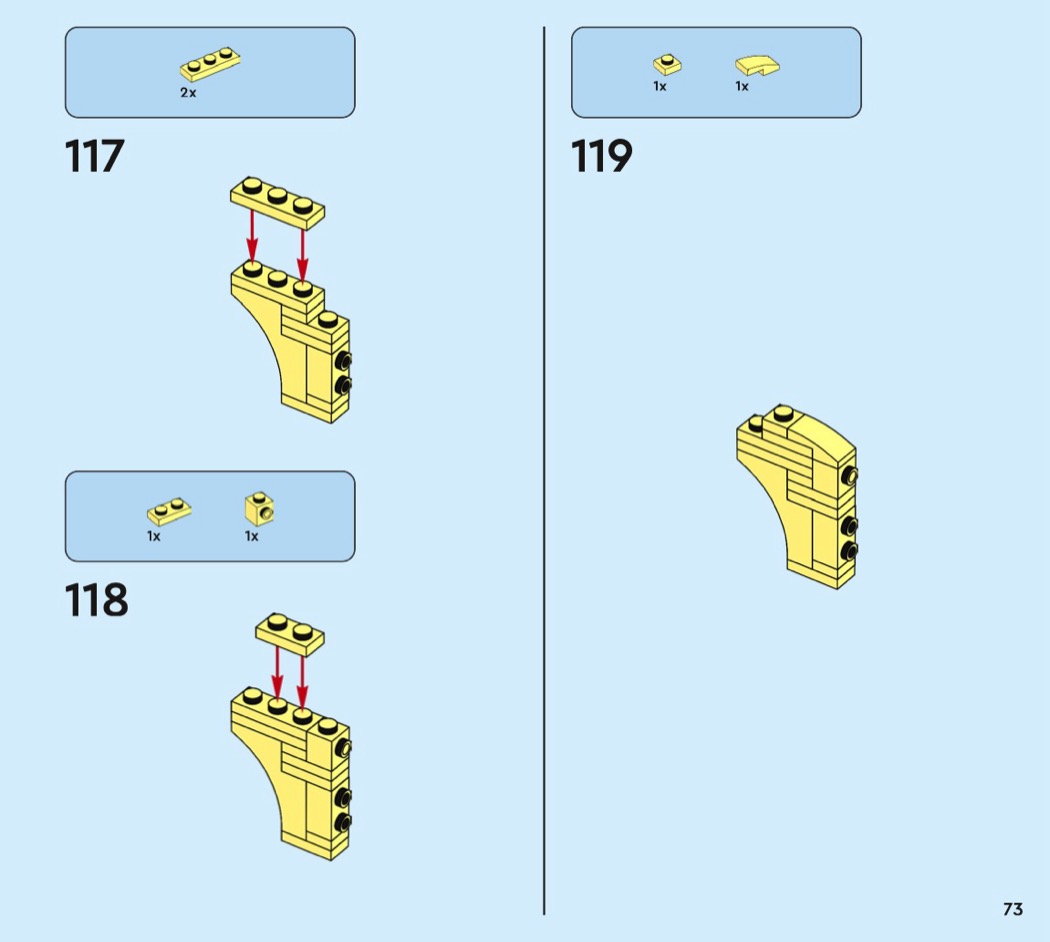 2x

117

1x 1x

118

1x 1x

119

73