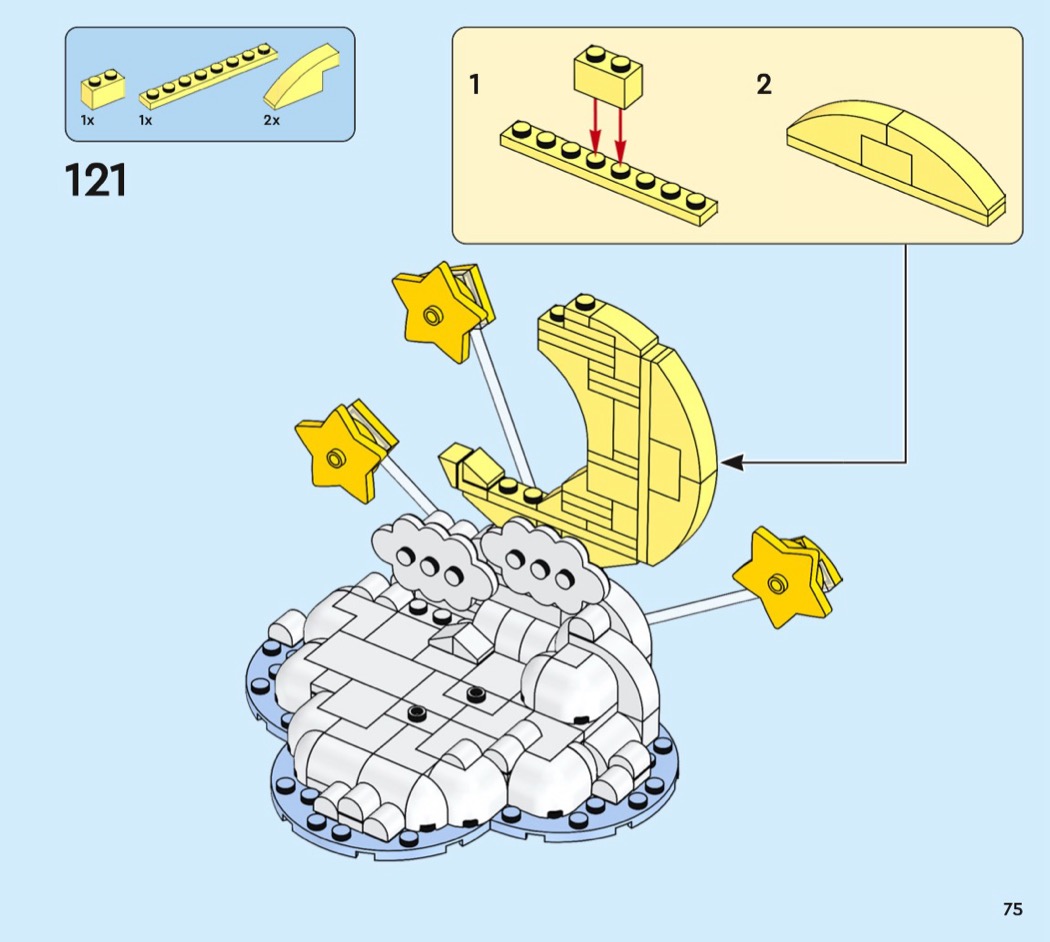 1x 1x 2x

121

1

2

75