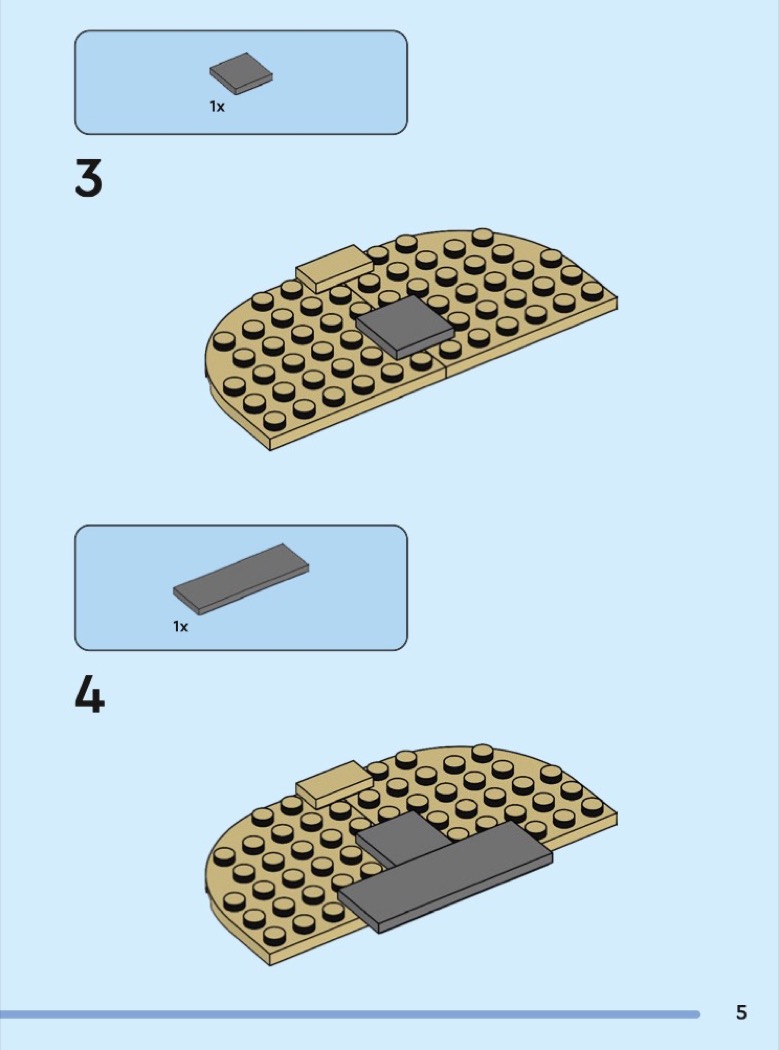 1x

3

1x

4

5