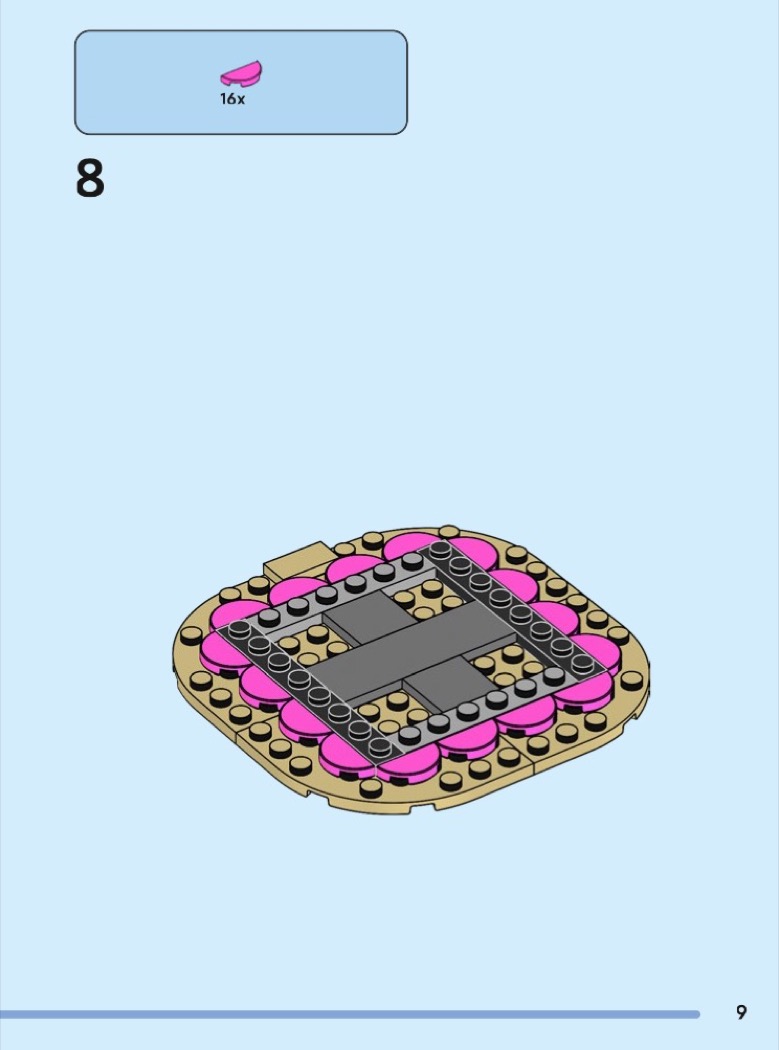 16x

8

9