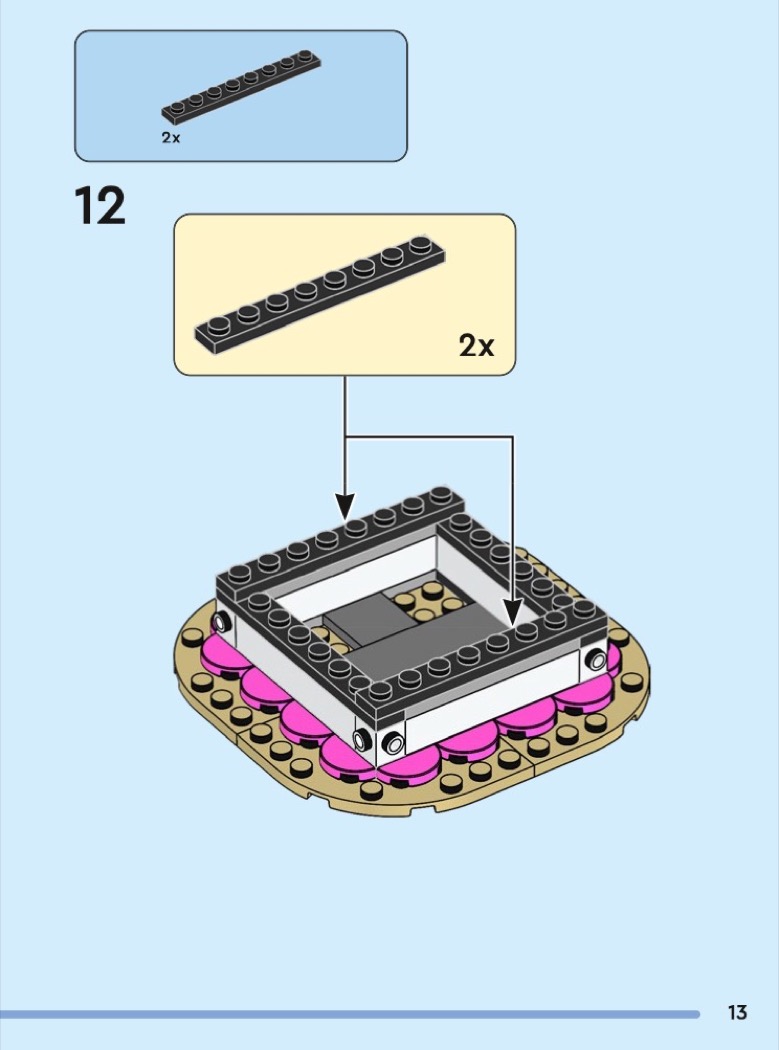 2x

12

2x

13