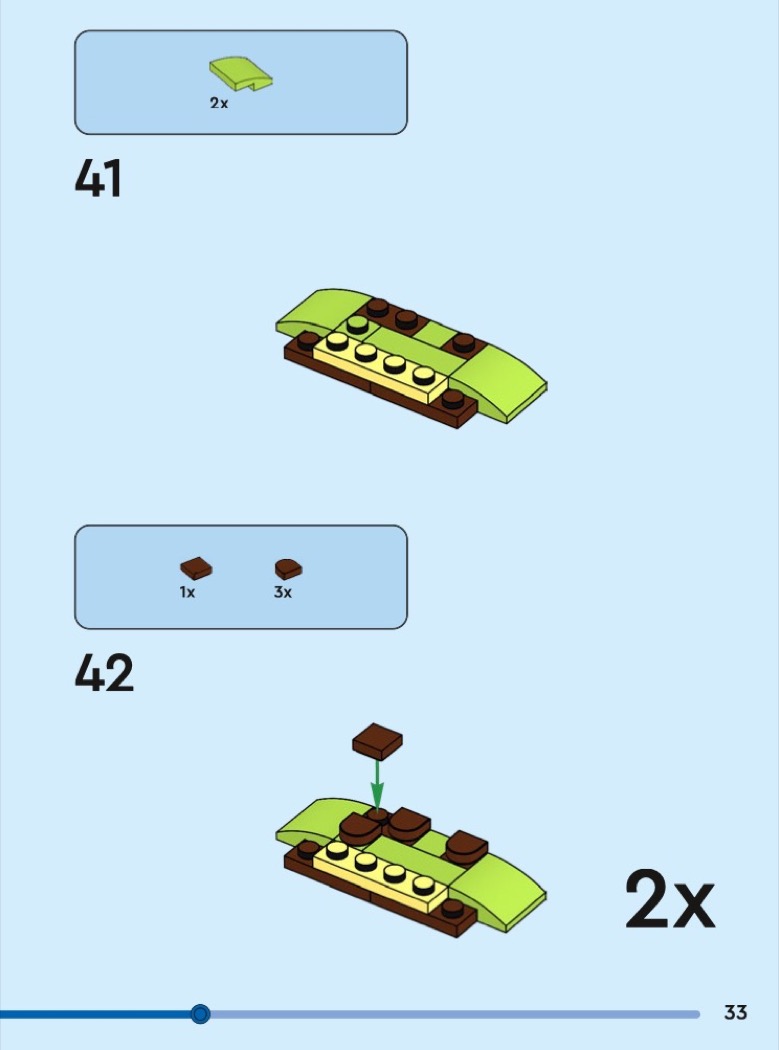 2x

41

1x 3x

42

2x

33