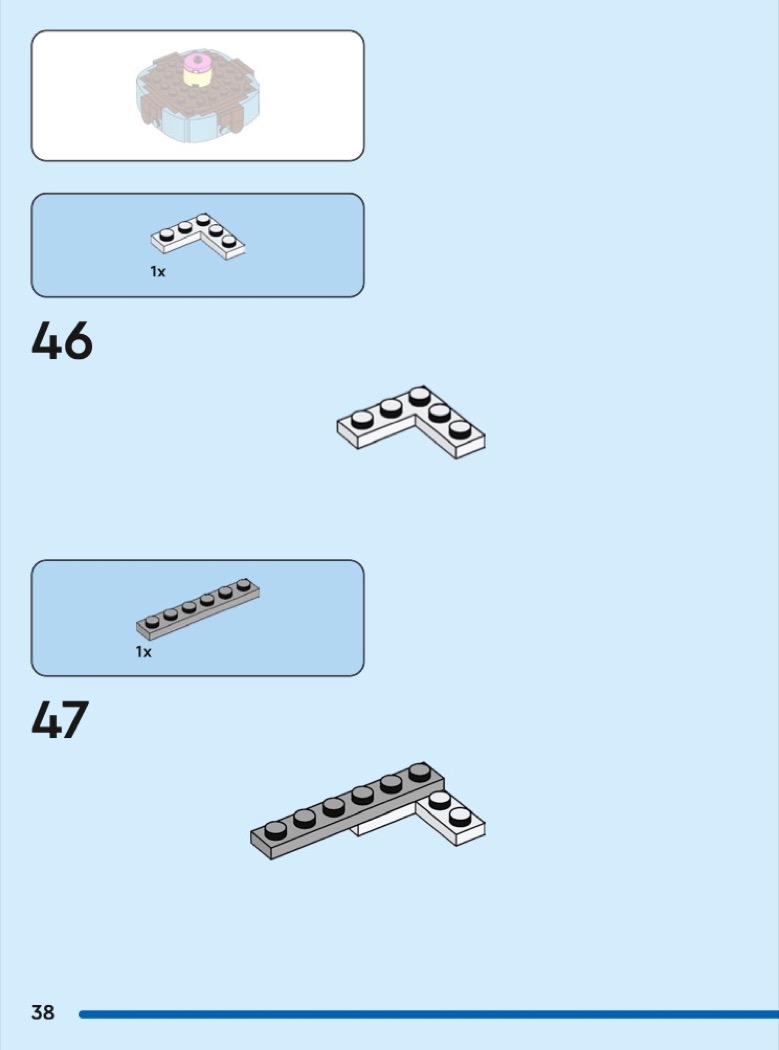 1x

46

1x

47

38