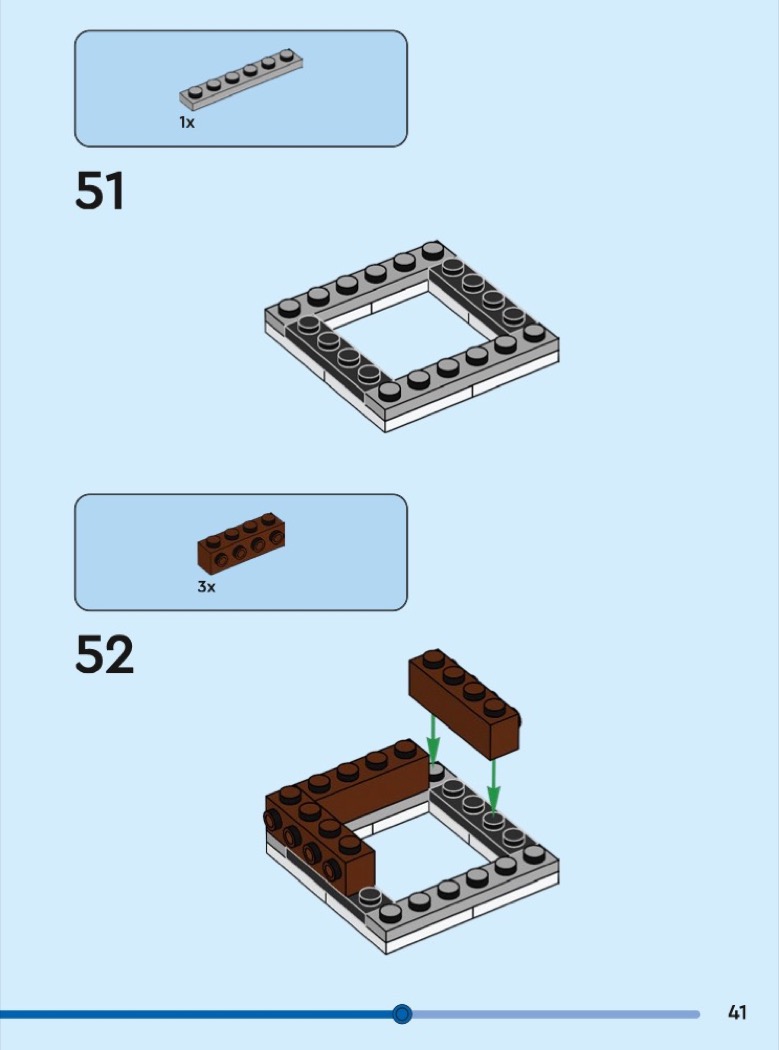 1x

51

3x

52

41