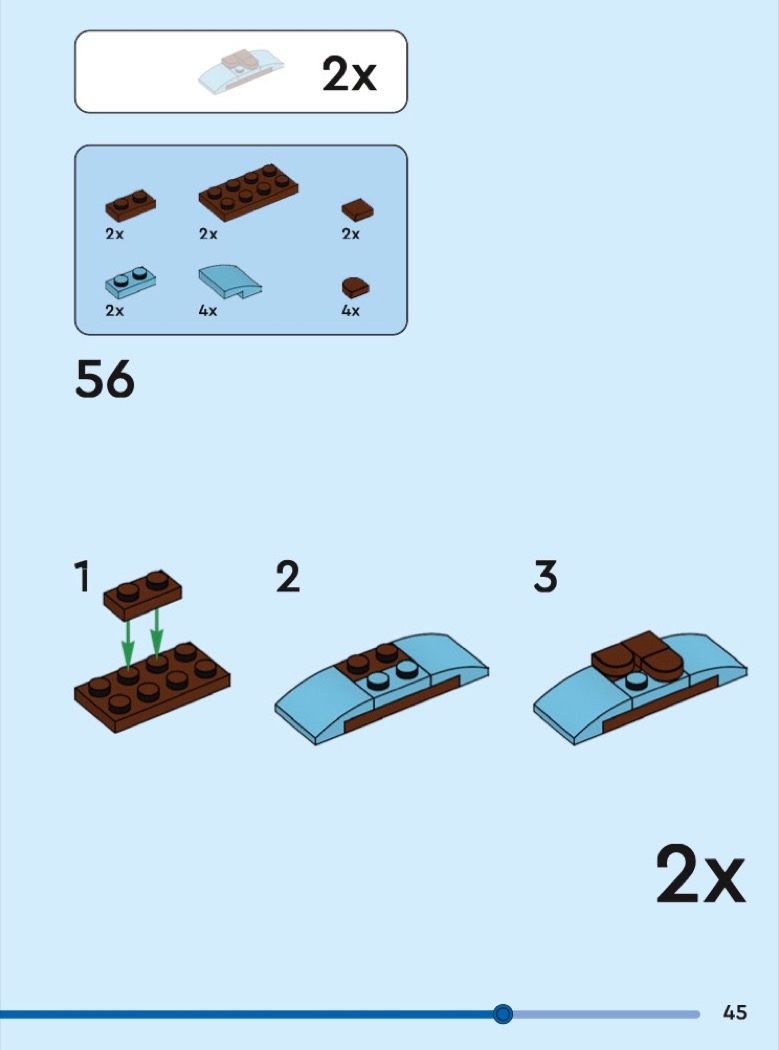 2x

2x 2x 2x
2x 4x 4x

56

1

2

3

2x

45