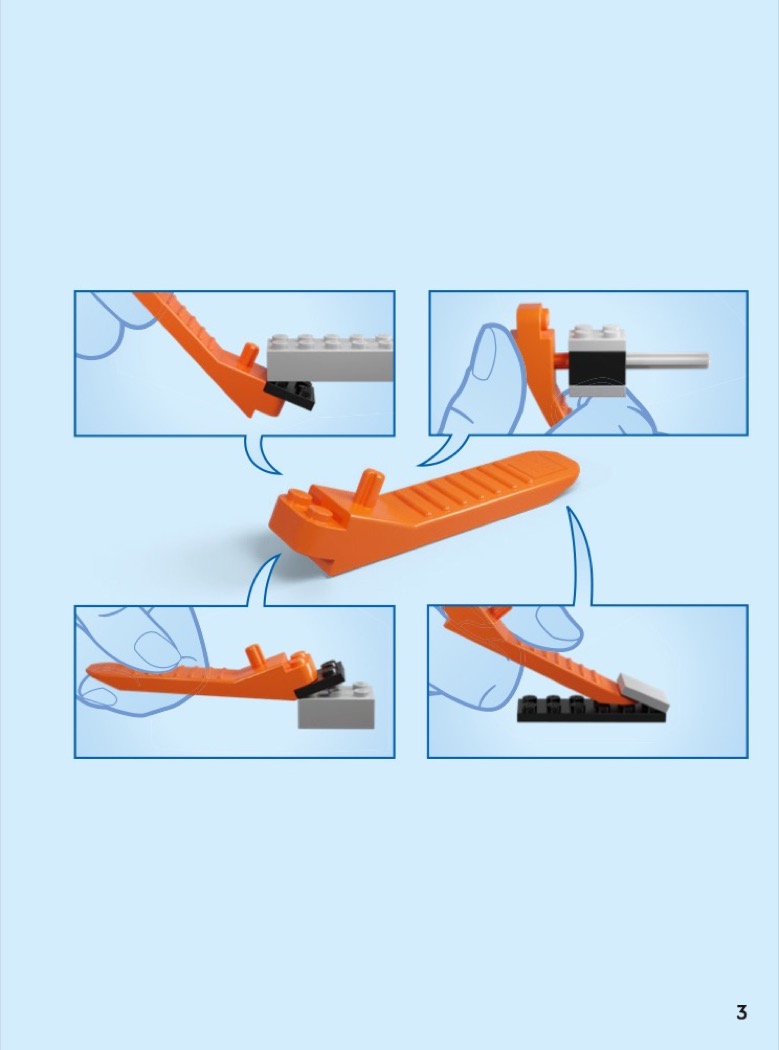 3